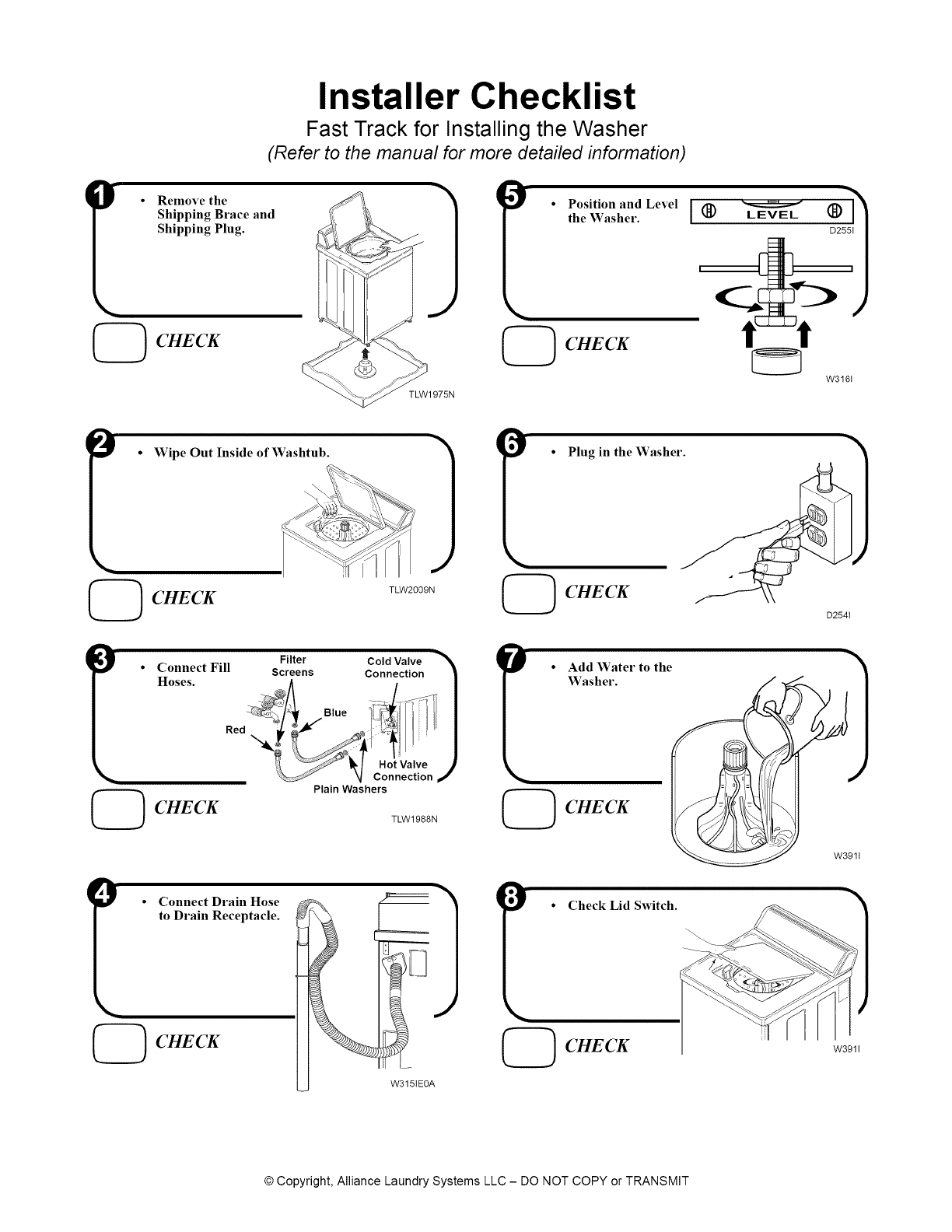 Installer Checklist
Fast Track for Installing the Washer
(Refer to the manual for more detailed information)

1
• Remove the Shipping Brace and Shipping Plug.

CHECK

TLW1975N

2
• Wipe Out Inside of Washtub.

CHECK

TLW2009N

3
• Connect Fill Hoses.

Filter Screens
Cold Valve Connection
Blue
Red
Hot Valve Connection
Plain Washers

CHECK

TLW1988N

4
• Connect Drain Hose to Drain Receptacle.

CHECK

W315IE0A

5
• Position and Level the Washer.

LEVEL
D255I

CHECK

W316I

6
• Plug in the Washer.

CHECK

D254I

7
• Add Water to the Washer.

CHECK

W391I

8
• Check Lid Switch.

CHECK

W391I

© Copyright, Alliance Laundry Systems LLC – DO NOT COPY or TRANSMIT