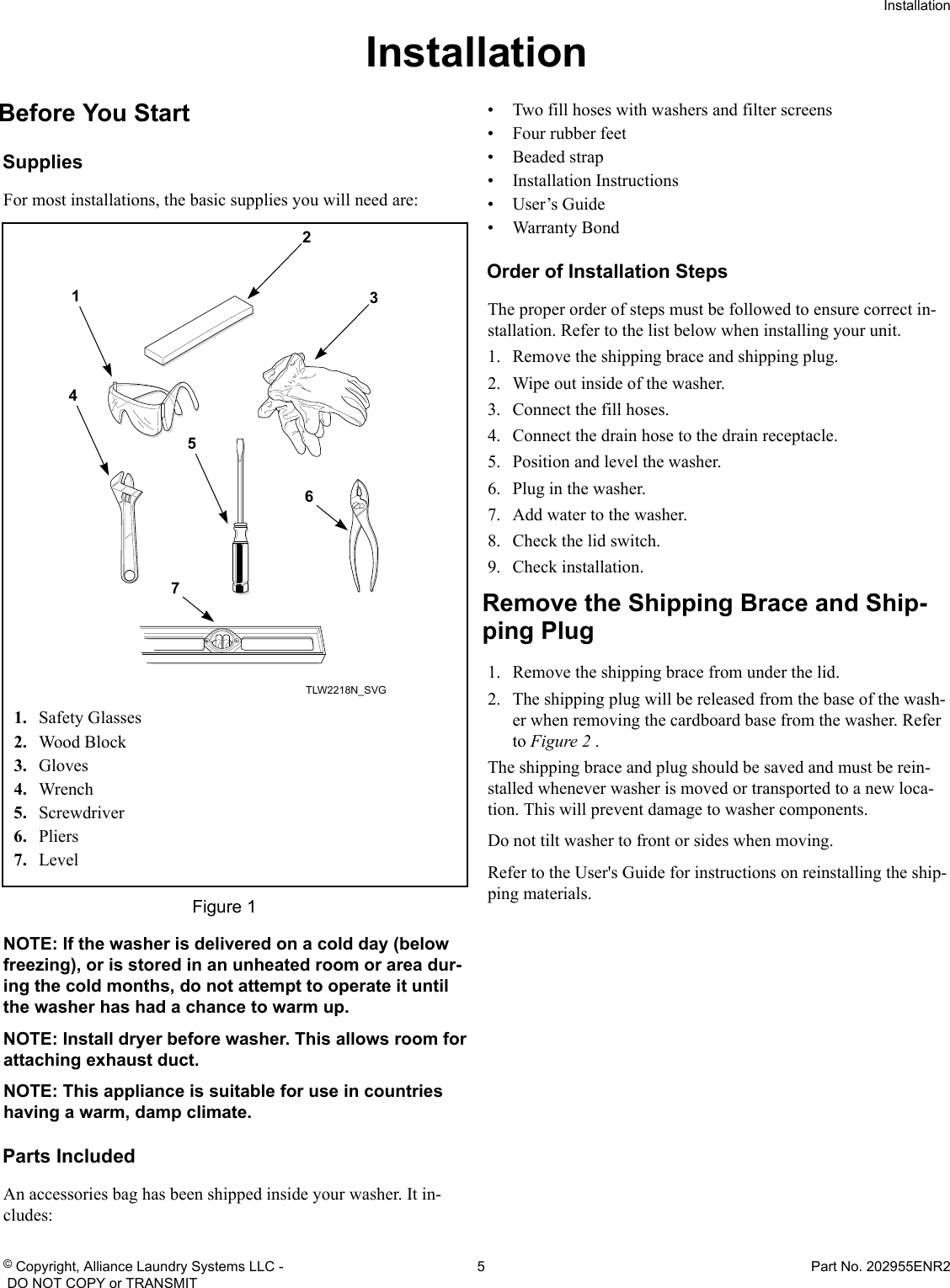 Installation

Installation

Before You Start

Supplies

For most installations, the basic supplies you will need are:

2
1
3
4
5
6
7

TLW2218N_SVG

1. Safety Glasses
2. Wood Block
3. Gloves
4. Wrench
5. Screwdriver
6. Pliers
7. Level

Figure 1

NOTE: If the washer is delivered on a cold day (below freezing), or is stored in an unheated room or area during the cold months, do not attempt to operate it until the washer has had a chance to warm up.

NOTE: Install dryer before washer. This allows room for attaching exhaust duct.

NOTE: This appliance is suitable for use in countries having a warm, damp climate.

Parts Included

An accessories bag has been shipped inside your washer. It includes:

• Two fill hoses with washers and filter screens
• Four rubber feet
• Beaded strap
• Installation Instructions
• User’s Guide
• Warranty Bond

Order of Installation Steps

The proper order of steps must be followed to ensure correct installation. Refer to the list below when installing your unit.

1. Remove the shipping brace and shipping plug.
2. Wipe out inside of the washer.
3. Connect the fill hoses.
4. Connect the drain hose to the drain receptacle.
5. Position and level the washer.
6. Plug in the washer.
7. Add water to the washer.
8. Check the lid switch.
9. Check installation.

Remove the Shipping Brace and Shipping Plug

1. Remove the shipping brace from under the lid.
2. The shipping plug will be released from the base of the washer when removing the cardboard base from the washer. Refer to Figure 2 .

The shipping brace and plug should be saved and must be reinstalled whenever washer is moved or transported to a new location. This will prevent damage to washer components.

Do not tilt washer to front or sides when moving.

Refer to the User's Guide for instructions on reinstalling the shipping materials.

© Copyright, Alliance Laundry Systems LLC - DO NOT COPY or TRANSMIT
5
Part No. 202955ENR2