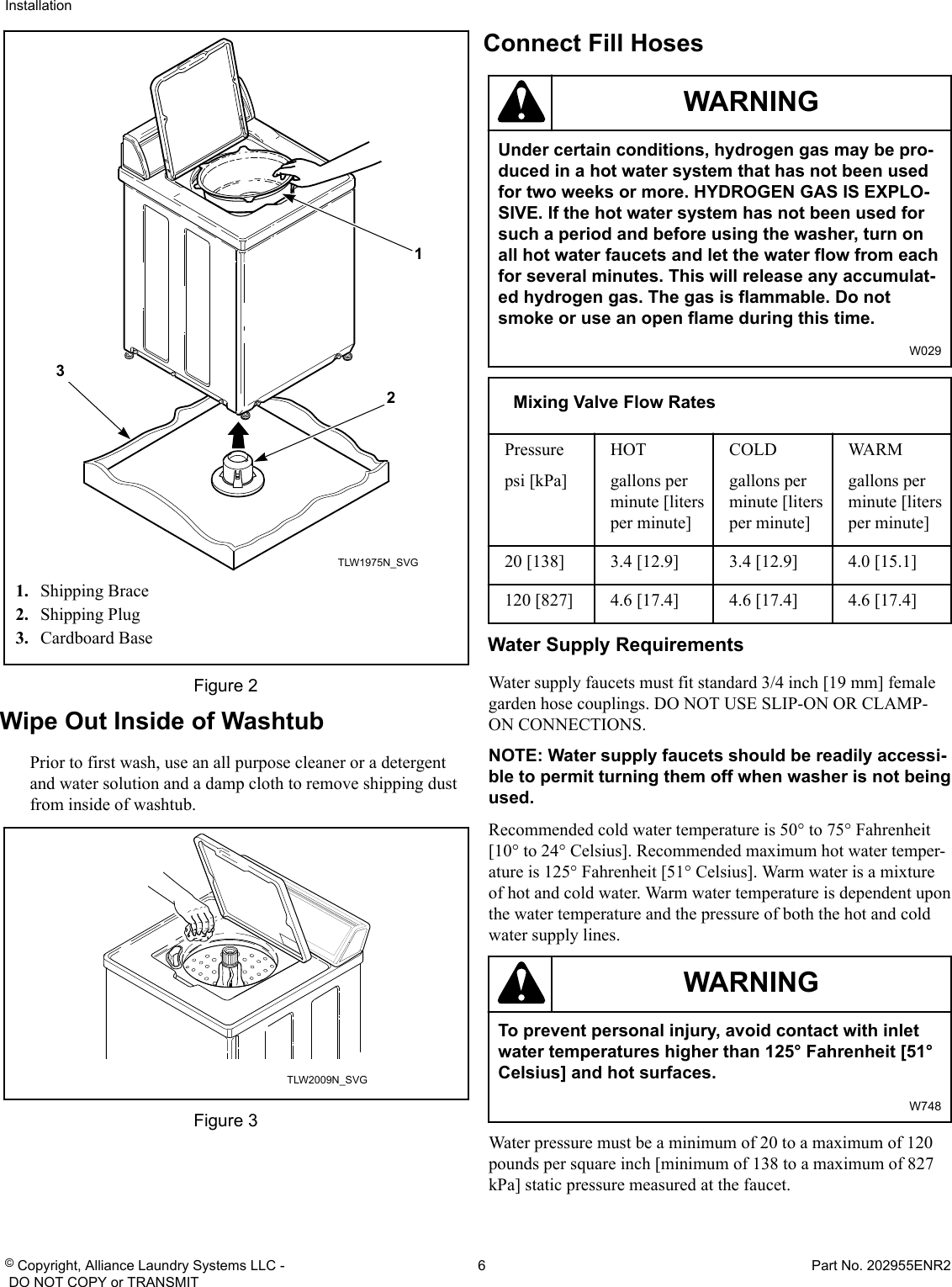 Installation

1

3

2

TLW1975N_SVG

1. Shipping Brace
2. Shipping Plug
3. Cardboard Base

Figure 2

Wipe Out Inside of Washtub

Prior to first wash, use an all purpose cleaner or a detergent and water solution and a damp cloth to remove shipping dust from inside of washtub.

TLW2009N_SVG

Figure 3

Connect Fill Hoses

WARNING

Under certain conditions, hydrogen gas may be produced in a hot water system that has not been used for two weeks or more. HYDROGEN GAS IS EXPLOSIVE. If the hot water system has not been used for such a period and before using the washer, turn on all hot water faucets and let the water flow from each for several minutes. This will release any accumulated hydrogen gas. The gas is flammable. Do not smoke or use an open flame during this time.

W029

Mixing Valve Flow Rates

| Pressure psi [kPa] | HOT gallons per minute [liters per minute] | COLD gallons per minute [liters per minute] | WARM gallons per minute [liters per minute] |
|---|---|---|---|
| 20 [138] | 3.4 [12.9] | 3.4 [12.9] | 4.0 [15.1] |
| 120 [827] | 4.6 [17.4] | 4.6 [17.4] | 4.6 [17.4] |

Water Supply Requirements

Water supply faucets must fit standard 3/4 inch [19 mm] female garden hose couplings. DO NOT USE SLIP-ON OR CLAMP-ON CONNECTIONS.

NOTE: Water supply faucets should be readily accessible to permit turning them off when washer is not being used.

Recommended cold water temperature is 50° to 75° Fahrenheit [10° to 24° Celsius]. Recommended maximum hot water temperature is 125° Fahrenheit [51° Celsius]. Warm water is a mixture of hot and cold water. Warm water temperature is dependent upon the water temperature and the pressure of both the hot and cold water supply lines.

WARNING

To prevent personal injury, avoid contact with inlet water temperatures higher than 125° Fahrenheit [51° Celsius] and hot surfaces.

W748

Water pressure must be a minimum of 20 to a maximum of 120 pounds per square inch [minimum of 138 to a maximum of 827 kPa] static pressure measured at the faucet.

© Copyright, Alliance Laundry Systems LLC - DO NOT COPY or TRANSMIT

6

Part No. 202955ENR2