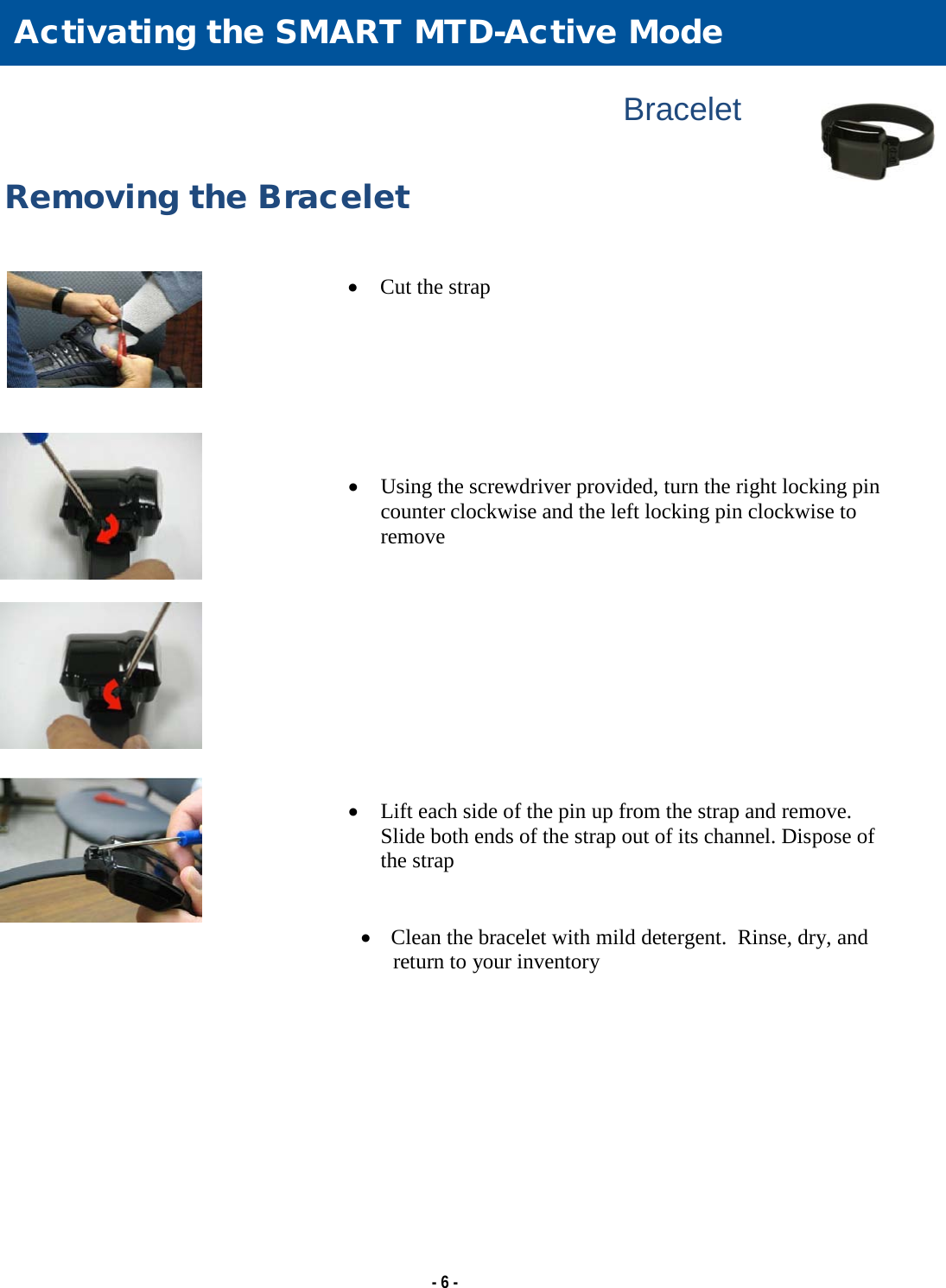 Activating the SMART MTD-Active Mode

Bracelet

Removing the Bracelet

• Cut the strap

• Using the screwdriver provided, turn the right locking pin counter clockwise and the left locking pin clockwise to remove

• Lift each side of the pin up from the strap and remove. Slide both ends of the strap out of its channel. Dispose of the strap

• Clean the bracelet with mild detergent. Rinse, dry, and return to your inventory

- 6 -