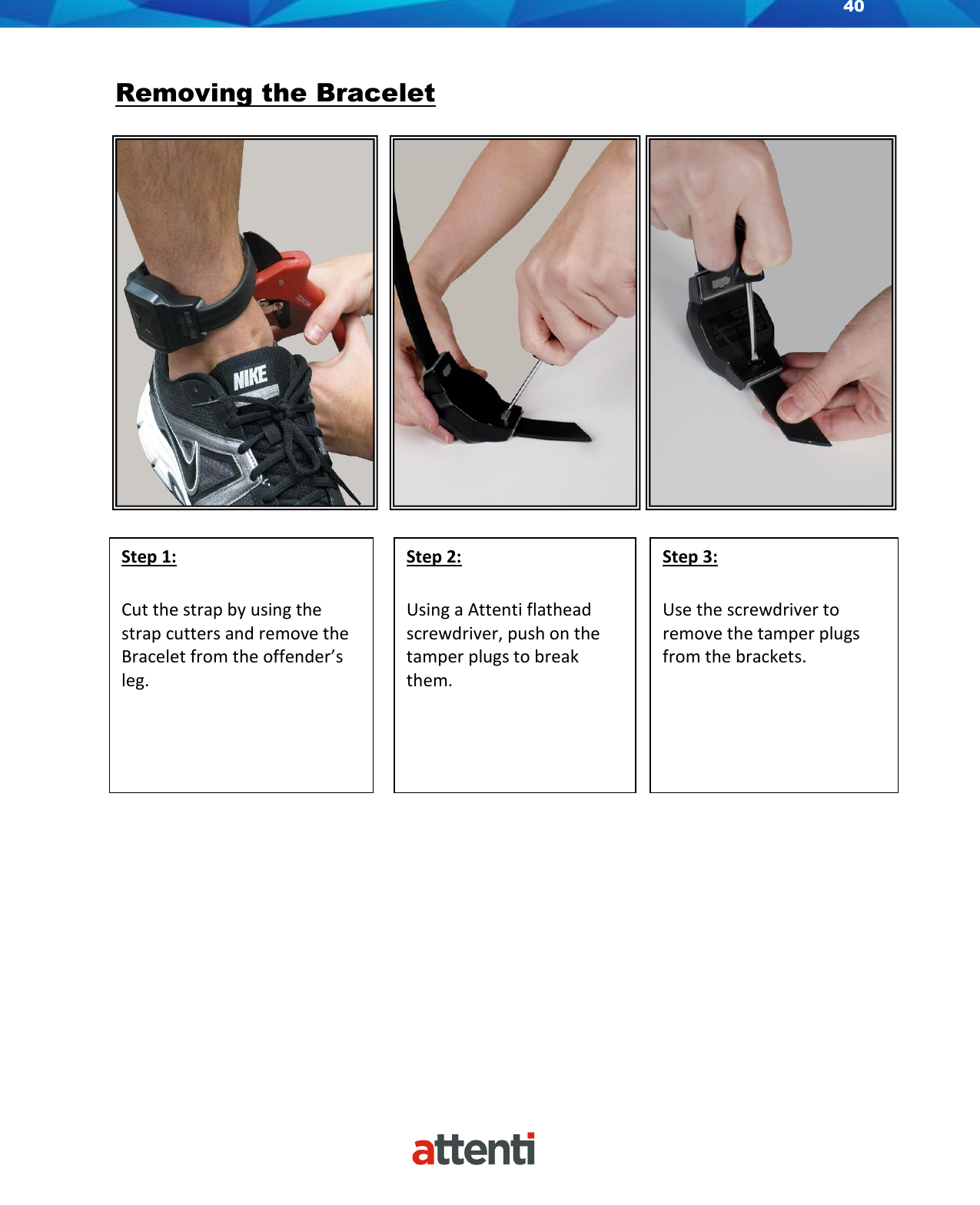 40

Removing the Bracelet

NIKE

Step 1:

Cut the strap by using the strap cutters and remove the Bracelet from the offender’s leg.

Step 2:

Using a Attenti flathead screwdriver, push on the tamper plugs to break them.

Step 3:

Use the screwdriver to remove the tamper plugs from the brackets.

attenti