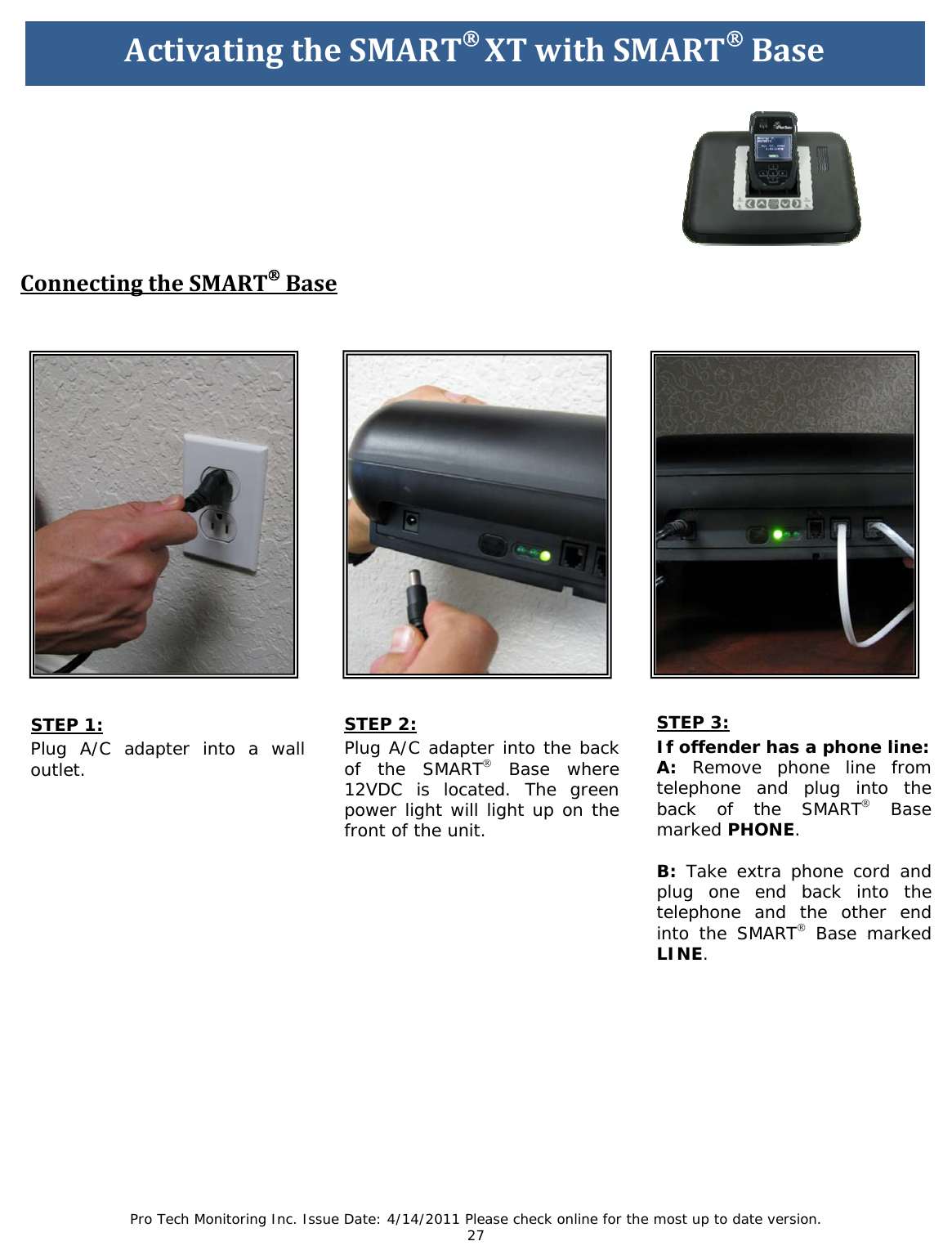 Activating the SMART® XT with SMART® Base

Connecting the SMART® Base

STEP 1:
Plug A/C adapter into a wall outlet.

STEP 2:
Plug A/C adapter into the back of the SMART® Base where 12VDC is located. The green power light will light up on the front of the unit.

STEP 3:
If offender has a phone line:
A: Remove phone line from telephone and plug into the back of the SMART® Base marked PHONE.

B: Take extra phone cord and plug one end back into the telephone and the other end into the SMART® Base marked LINE.

Pro Tech Monitoring Inc. Issue Date: 4/14/2011 Please check online for the most up to date version.
27