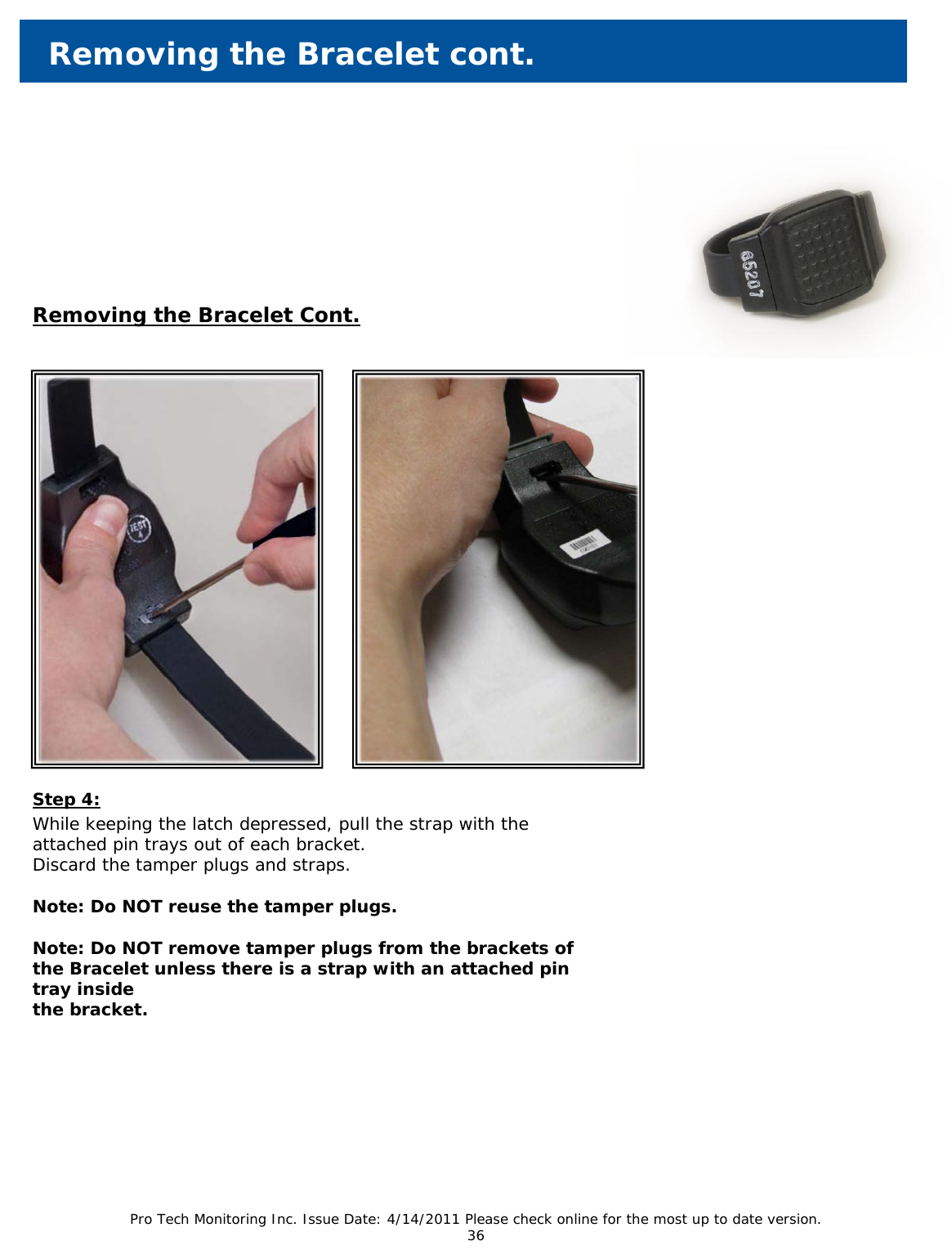 Removing the Bracelet cont.

65207

Removing the Bracelet Cont.

TEST

Step 4:
While keeping the latch depressed, pull the strap with the attached pin trays out of each bracket.
Discard the tamper plugs and straps.

Note: Do NOT reuse the tamper plugs.

Note: Do NOT remove tamper plugs from the brackets of the Bracelet unless there is a strap with an attached pin tray inside
the bracket.

Pro Tech Monitoring Inc. Issue Date: 4/14/2011 Please check online for the most up to date version.
36