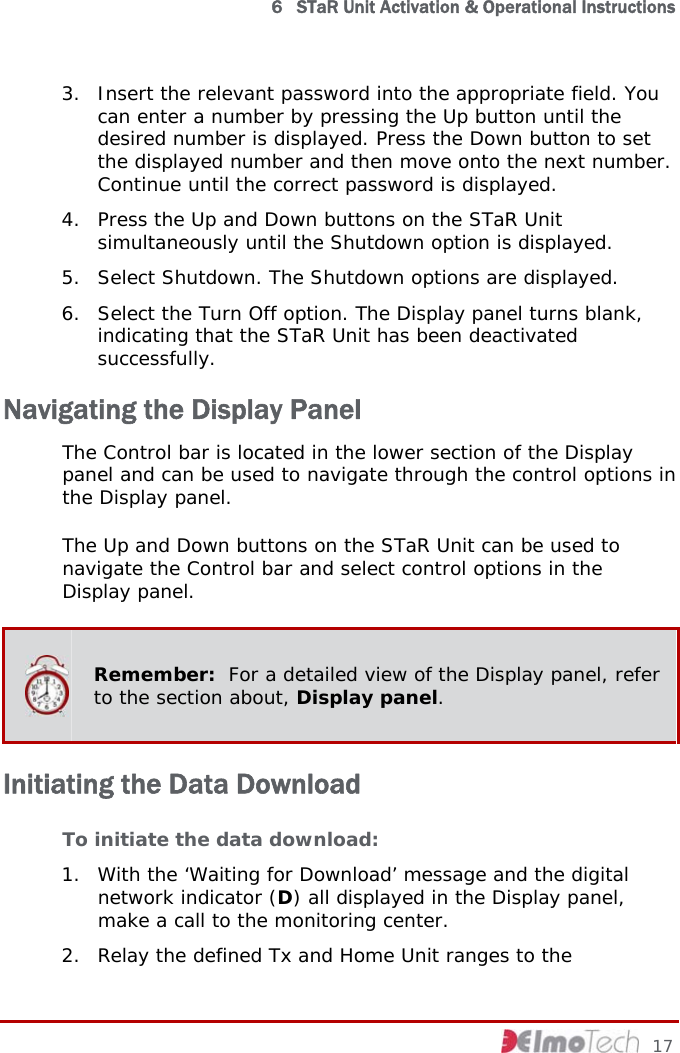 6 STaR Unit Activation & Operational Instructions

3. Insert the relevant password into the appropriate field. You can enter a number by pressing the Up button until the desired number is displayed. Press the Down button to set the displayed number and then move onto the next number. Continue until the correct password is displayed.

4. Press the Up and Down buttons on the STaR Unit simultaneously until the Shutdown option is displayed.

5. Select Shutdown. The Shutdown options are displayed.

6. Select the Turn Off option. The Display panel turns blank, indicating that the STaR Unit has been deactivated successfully.

Navigating the Display Panel

The Control bar is located in the lower section of the Display panel and can be used to navigate through the control options in the Display panel.

The Up and Down buttons on the STaR Unit can be used to navigate the Control bar and select control options in the Display panel.

Remember: For a detailed view of the Display panel, refer to the section about, Display panel.

Initiating the Data Download

To initiate the data download:

1. With the ‘Waiting for Download’ message and the digital network indicator (D) all displayed in the Display panel, make a call to the monitoring center.

2. Relay the defined Tx and Home Unit ranges to the

ElmoTech 17