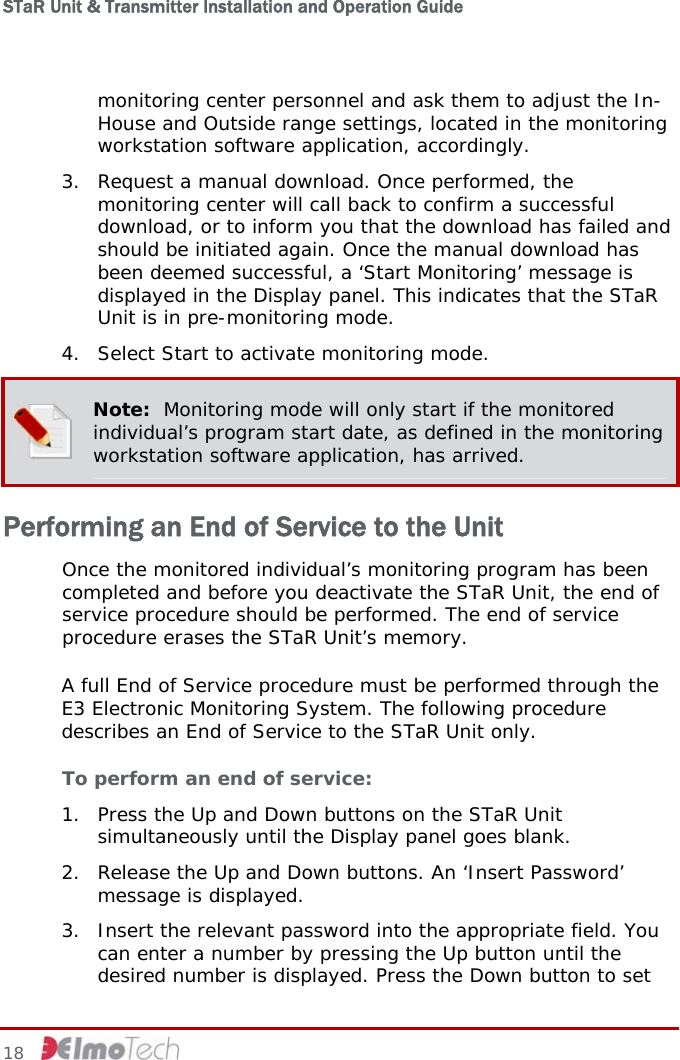 STaR Unit & Transmitter Installation and Operation Guide

monitoring center personnel and ask them to adjust the In-House and Outside range settings, located in the monitoring workstation software application, accordingly.

3. Request a manual download. Once performed, the monitoring center will call back to confirm a successful download, or to inform you that the download has failed and should be initiated again. Once the manual download has been deemed successful, a ‘Start Monitoring’ message is displayed in the Display panel. This indicates that the STaR Unit is in pre-monitoring mode.

4. Select Start to activate monitoring mode.

Note: Monitoring mode will only start if the monitored individual’s program start date, as defined in the monitoring workstation software application, has arrived.

Performing an End of Service to the Unit

Once the monitored individual’s monitoring program has been completed and before you deactivate the STaR Unit, the end of service procedure should be performed. The end of service procedure erases the STaR Unit’s memory.

A full End of Service procedure must be performed through the E3 Electronic Monitoring System. The following procedure describes an End of Service to the STaR Unit only.

To perform an end of service:

1. Press the Up and Down buttons on the STaR Unit simultaneously until the Display panel goes blank.

2. Release the Up and Down buttons. An ‘Insert Password’ message is displayed.

3. Insert the relevant password into the appropriate field. You can enter a number by pressing the Up button until the desired number is displayed. Press the Down button to set

18 ElmoTech