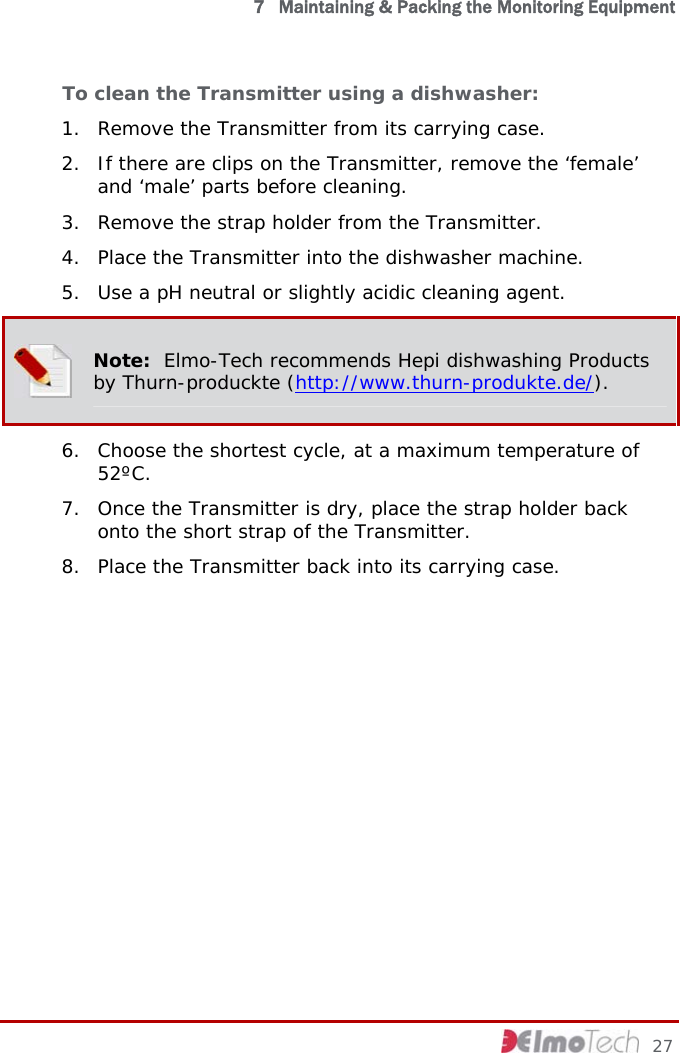 7 Maintaining & Packing the Monitoring Equipment

To clean the Transmitter using a dishwasher:

1. Remove the Transmitter from its carrying case.
2. If there are clips on the Transmitter, remove the ‘female’ and ‘male’ parts before cleaning.
3. Remove the strap holder from the Transmitter.
4. Place the Transmitter into the dishwasher machine.
5. Use a pH neutral or slightly acidic cleaning agent.

Note: Elmo-Tech recommends Hepi dishwashing Products by Thurn-produckte (http://www.thurn-produkte.de/).

6. Choose the shortest cycle, at a maximum temperature of 52ºC.
7. Once the Transmitter is dry, place the strap holder back onto the short strap of the Transmitter.
8. Place the Transmitter back into its carrying case.

ElmoTech 27