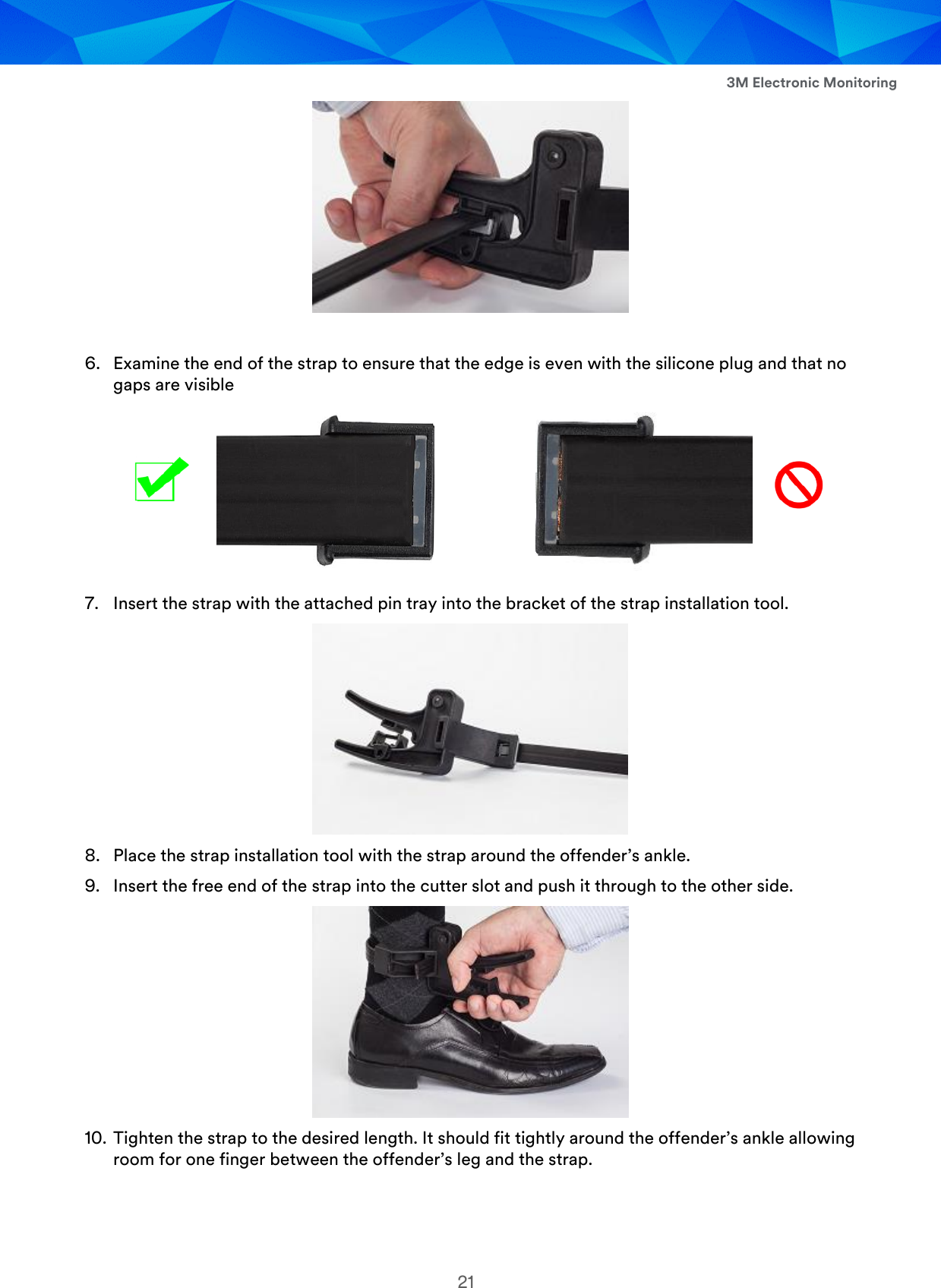 3M Electronic Monitoring

6. Examine the end of the strap to ensure that the edge is even with the silicone plug and that no gaps are visible

7. Insert the strap with the attached pin tray into the bracket of the strap installation tool.

8. Place the strap installation tool with the strap around the offender’s ankle.

9. Insert the free end of the strap into the cutter slot and push it through to the other side.

10. Tighten the strap to the desired length. It should fit tightly around the offender’s ankle allowing room for one finger between the offender’s leg and the strap.

21