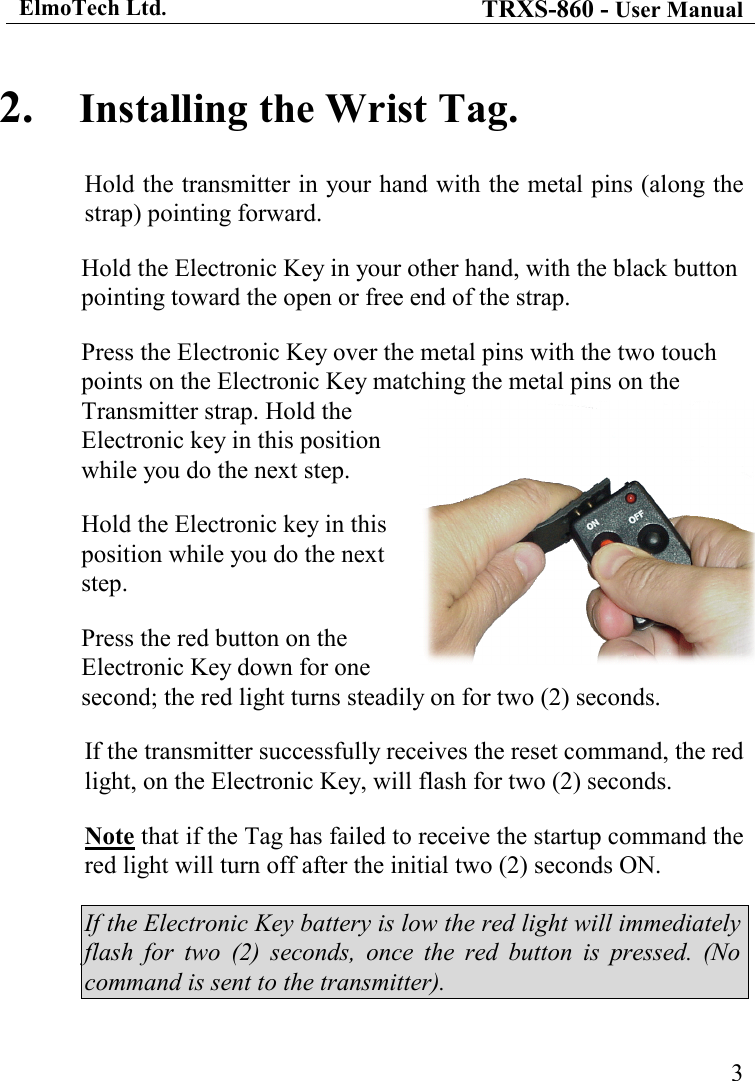 ElmoTech Ltd. TRXS-860 - User Manual

2. Installing the Wrist Tag.

Hold the transmitter in your hand with the metal pins (along the strap) pointing forward.

Hold the Electronic Key in your other hand, with the black button pointing toward the open or free end of the strap.

Press the Electronic Key over the metal pins with the two touch points on the Electronic Key matching the metal pins on the Transmitter strap. Hold the Electronic key in this position while you do the next step.

Hold the Electronic key in this position while you do the next step.

ON OFF

Press the red button on the Electronic Key down for one second; the red light turns steadily on for two (2) seconds.

If the transmitter successfully receives the reset command, the red light, on the Electronic Key, will flash for two (2) seconds.

Note that if the Tag has failed to receive the startup command the red light will turn off after the initial two (2) seconds ON.

If the Electronic Key battery is low the red light will immediately flash for two (2) seconds, once the red button is pressed. (No command is sent to the transmitter).

3