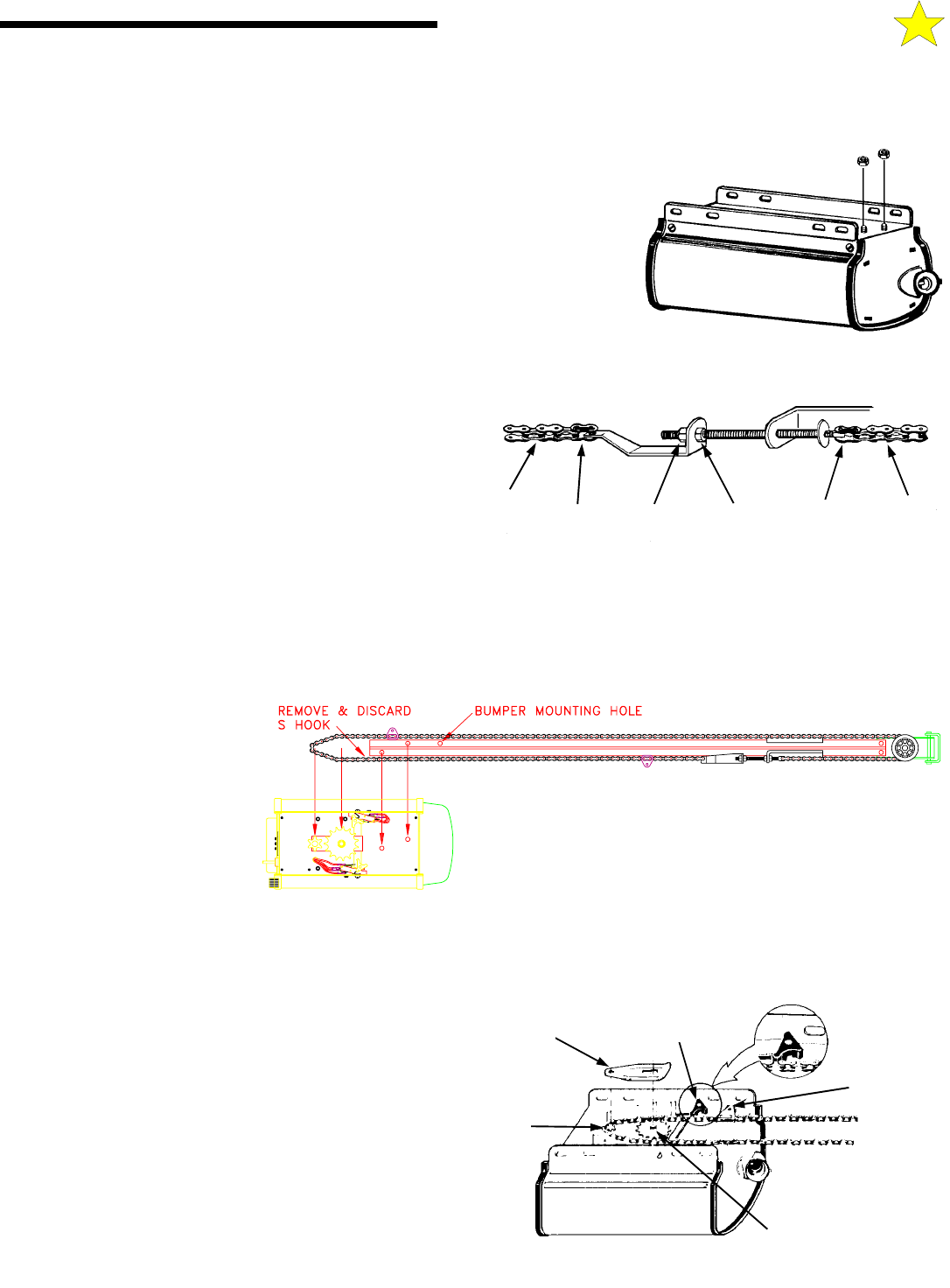 REMOVE & DISCARD
S HOOK

BUMPER MOUNTING HOLE