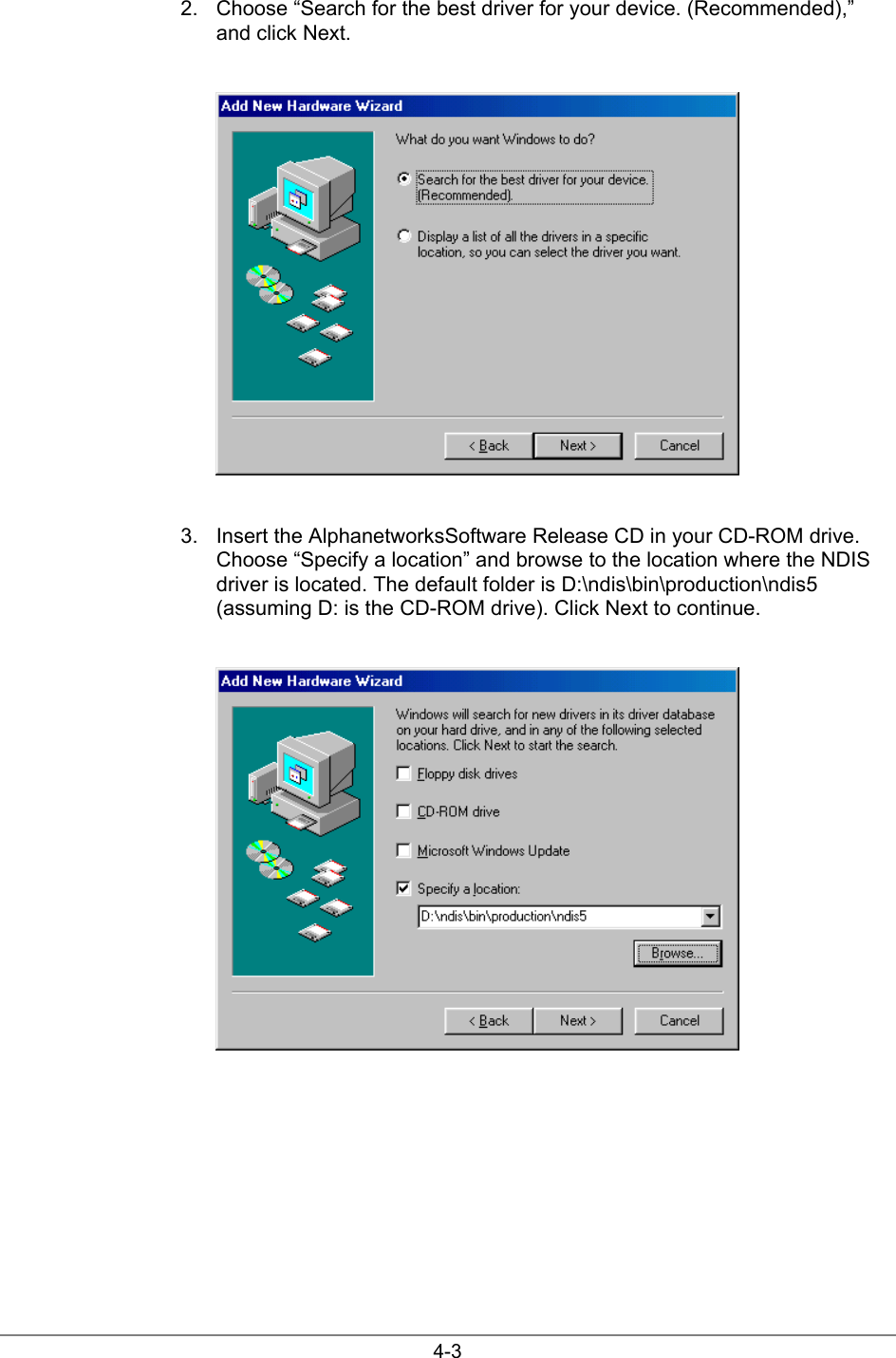 2. Choose “Search for the best driver for your device. (Recommended),” and click Next.

Add New Hardware Wizard

What do you want Windows to do?

Search for the best driver for your device. (Recommended).

Display a list of all the drivers in a specific location, so you can select the driver you want.

< Back
Next >
Cancel

3. Insert the AlphanetworksSoftware Release CD in your CD-ROM drive. Choose “Specify a location” and browse to the location where the NDIS driver is located. The default folder is D:\ndis\bin\production\ndis5 (assuming D: is the CD-ROM drive). Click Next to continue.

Add New Hardware Wizard

Windows will search for new drivers in its driver database on your hard drive, and in any of the following selected locations. Click Next to start the search.

Floppy disk drives

CD-ROM drive

Microsoft Windows Update

Specify a location:

D:\ndis\bin\production\ndis5

Browse...

< Back
Next >
Cancel

4-3