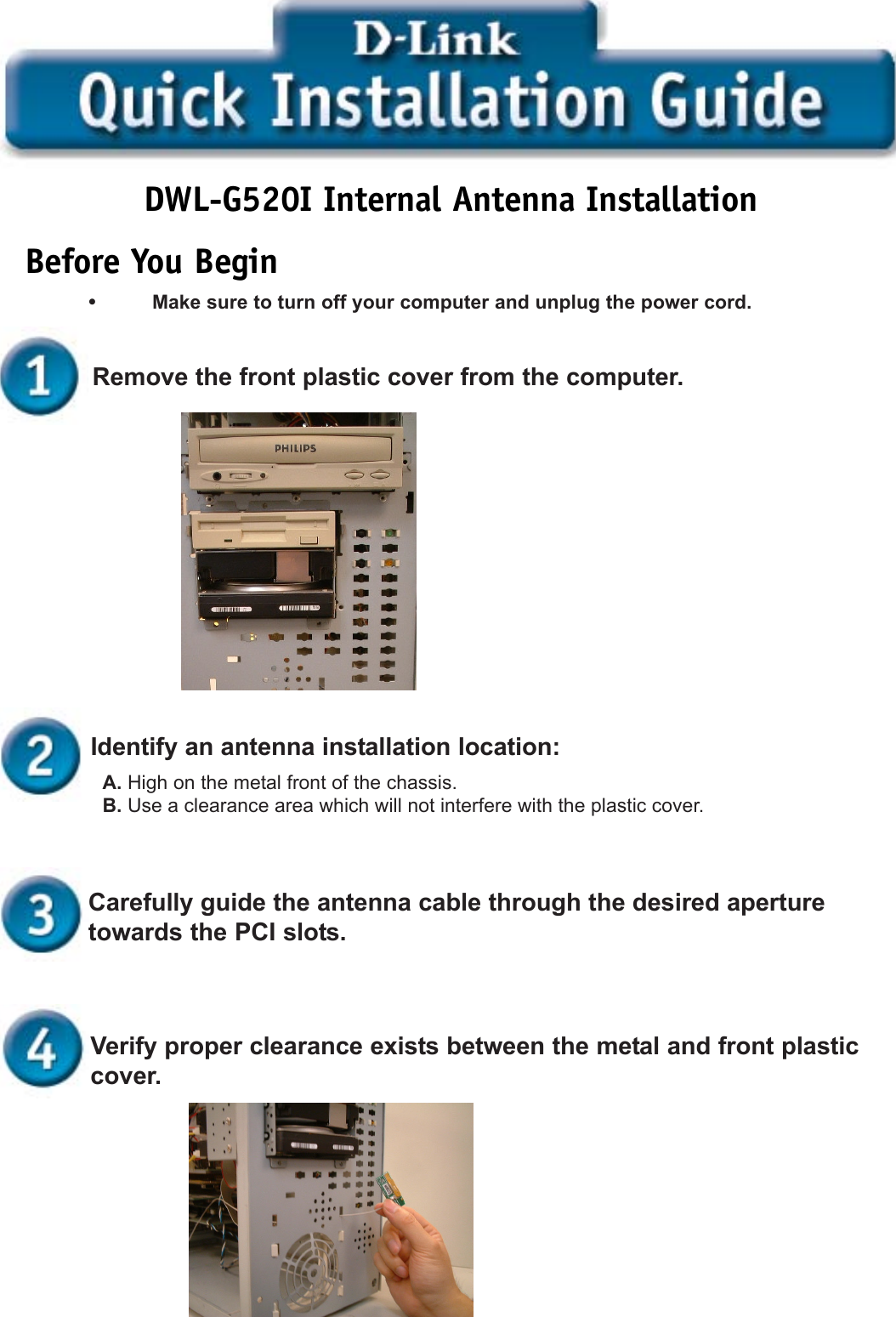 D-Link
Quick Installation Guide

DWL-G520I Internal Antenna Installation

Before You Begin

• Make sure to turn off your computer and unplug the power cord.

1 Remove the front plastic cover from the computer.

PHILIPS

2 Identify an antenna installation location:
A. High on the metal front of the chassis.
B. Use a clearance area which will not interfere with the plastic cover.

3 Carefully guide the antenna cable through the desired aperture towards the PCI slots.

4 Verify proper clearance exists between the metal and front plastic cover.