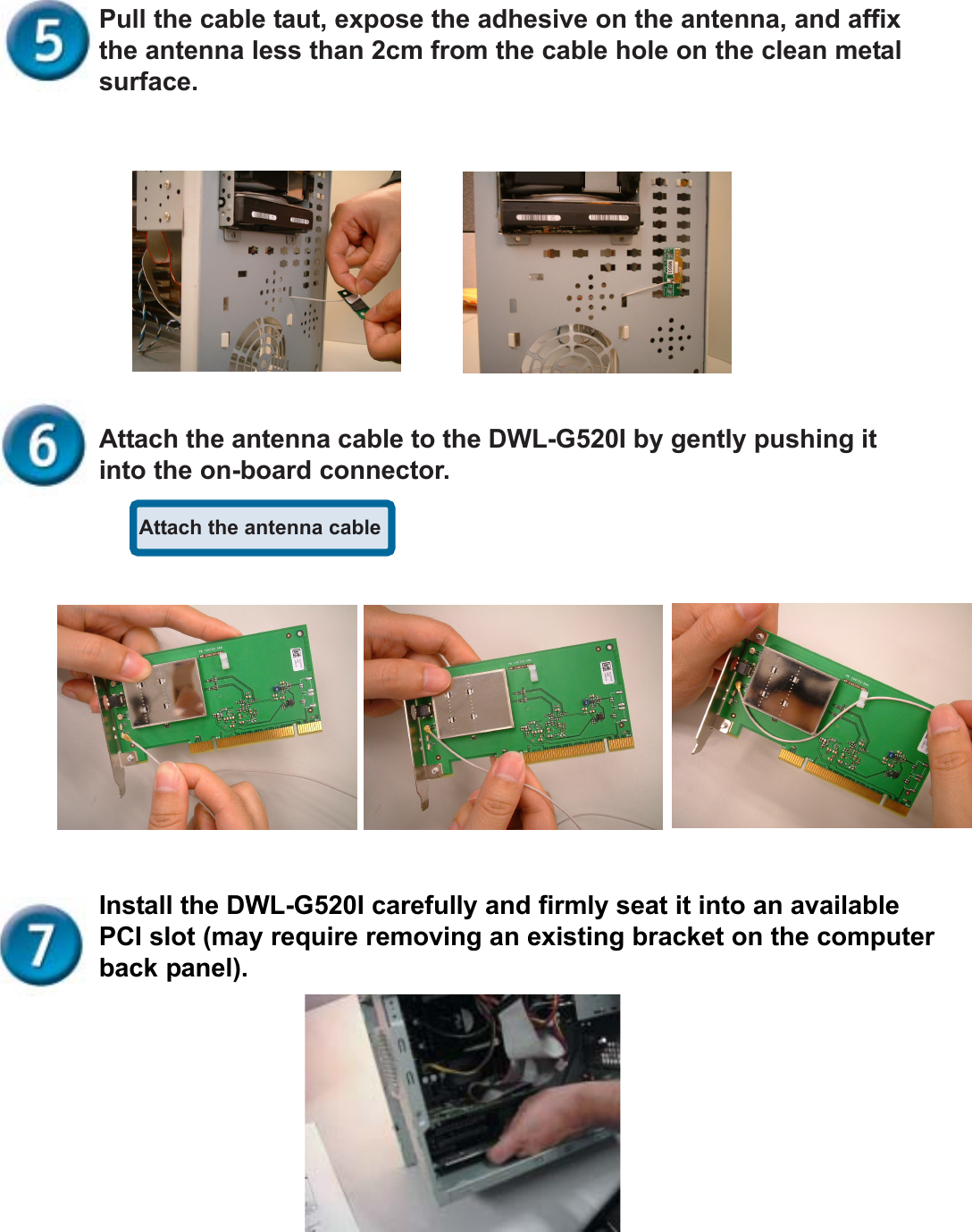 5 Pull the cable taut, expose the adhesive on the antenna, and affix the antenna less than 2cm from the cable hole on the clean metal surface.

6 Attach the antenna cable to the DWL-G520I by gently pushing it into the on-board connector.

Attach the antenna cable

7 Install the DWL-G520I carefully and firmly seat it into an available PCI slot (may require removing an existing bracket on the computer back panel).