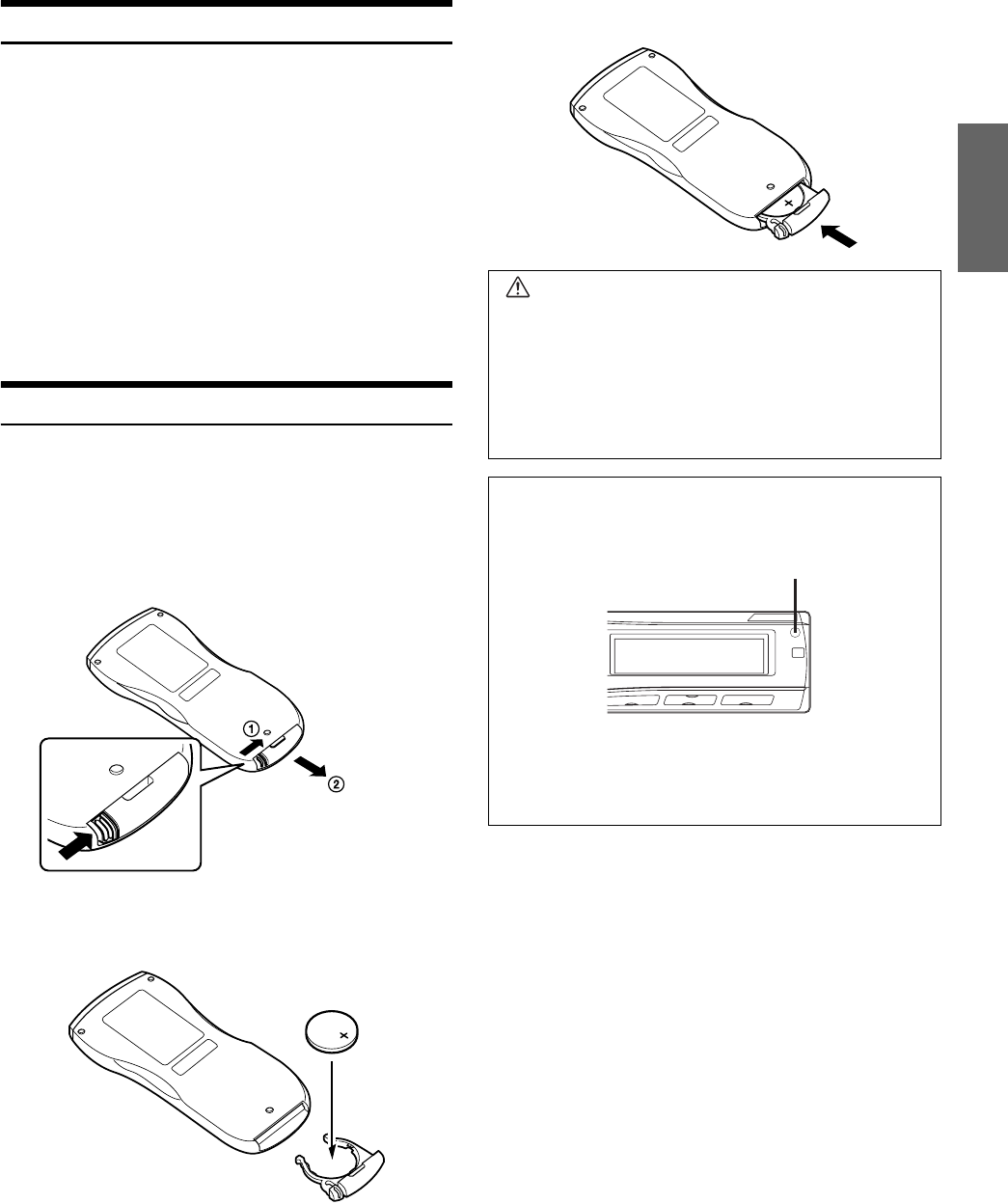 ①

②

+

+