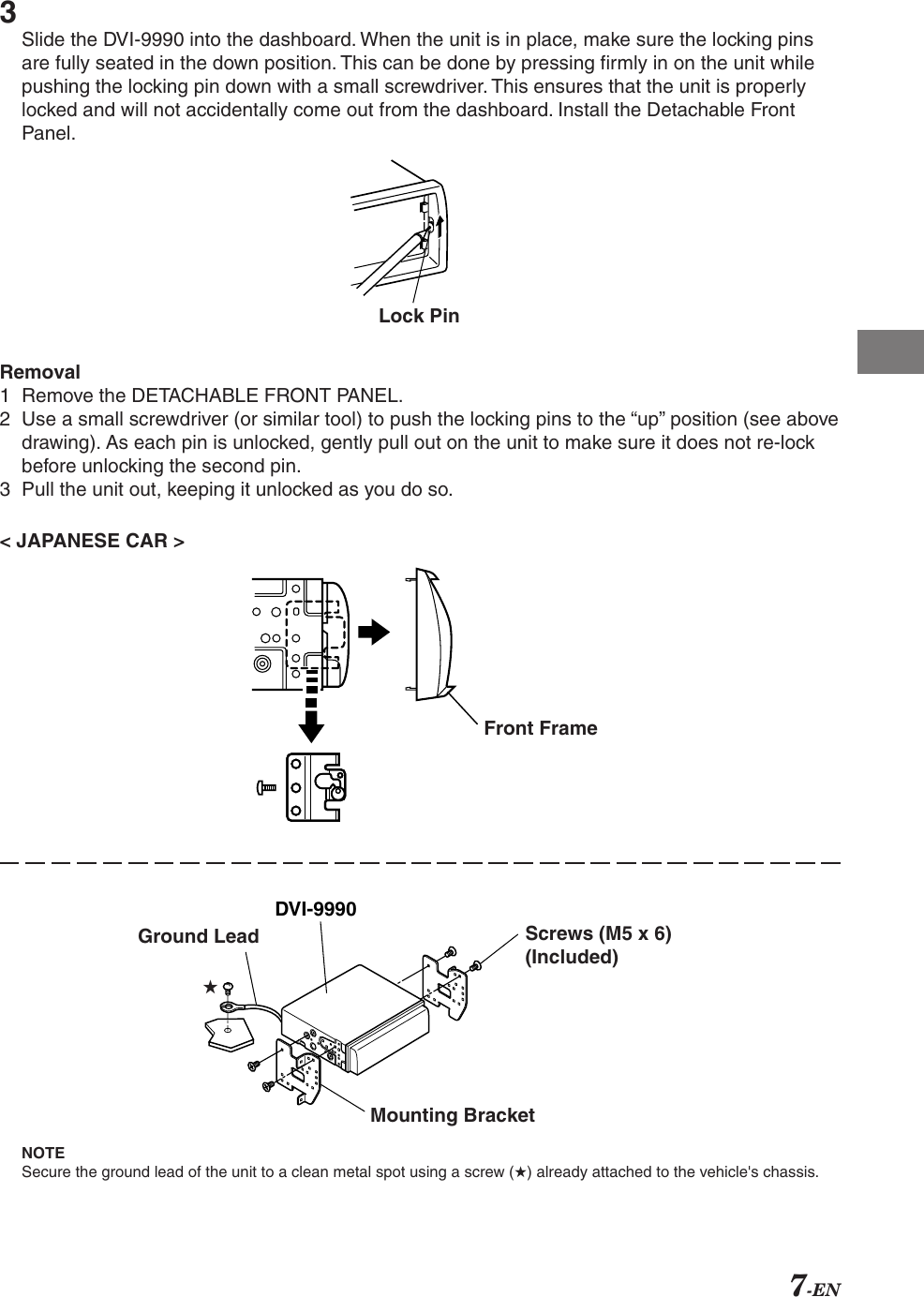 3
Slide the DVI-9990 into the dashboard. When the unit is in place, make sure the locking pins are fully seated in the down position. This can be done by pressing firmly in on the unit while pushing the locking pin down with a small screwdriver. This ensures that the unit is properly locked and will not accidentally come out from the dashboard. Install the Detachable Front Panel.

Lock Pin

Removal
1 Remove the DETACHABLE FRONT PANEL.
2 Use a small screwdriver (or similar tool) to push the locking pins to the “up” position (see above drawing). As each pin is unlocked, gently pull out on the unit to make sure it does not re-lock before unlocking the second pin.
3 Pull the unit out, keeping it unlocked as you do so.

< JAPANESE CAR >

Front Frame

DVI-9990
Ground Lead
Screws (M5 x 6) (Included)
★
Mounting Bracket

NOTE
Secure the ground lead of the unit to a clean metal spot using a screw (★) already attached to the vehicle's chassis.

7-EN