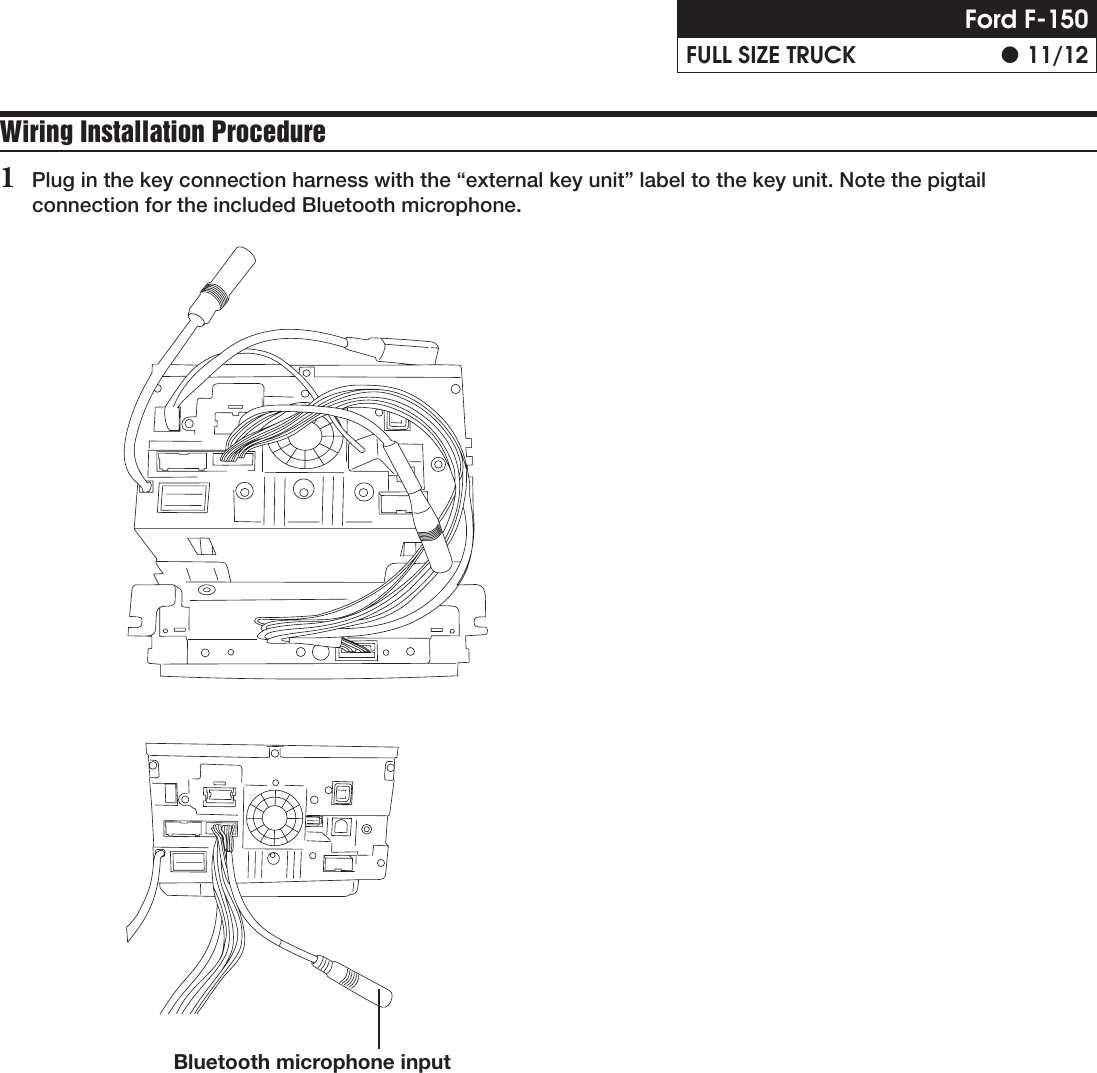 Ford F-150
FULL SIZE TRUCK ● 11/12

Wiring Installation Procedure

1 Plug in the key connection harness with the “external key unit” label to the key unit. Note the pigtail connection for the included Bluetooth microphone.

Bluetooth microphone input