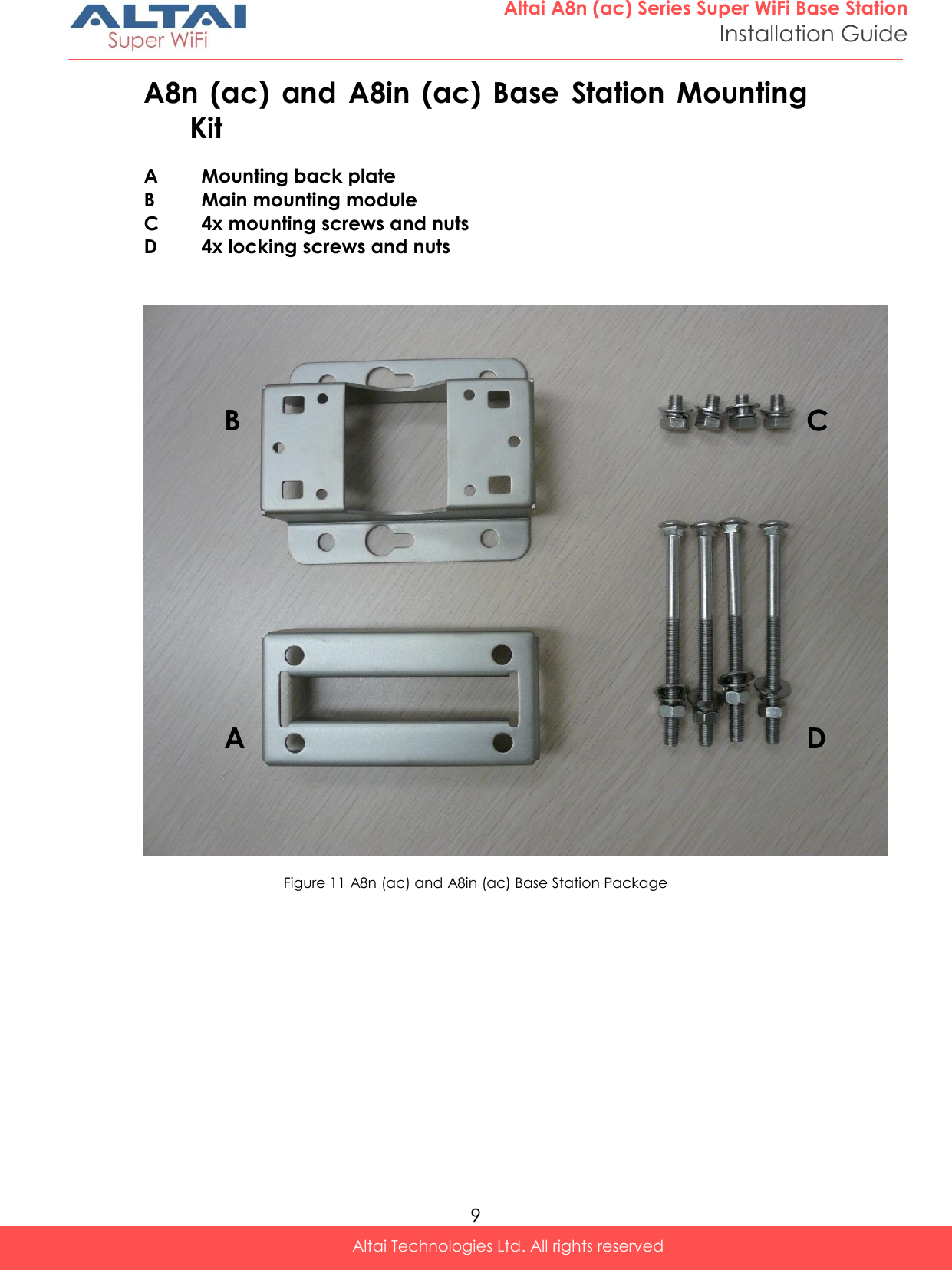 ALTAI
Super WiFi

Altai A8n (ac) Series Super WiFi Base Station
Installation Guide

A8n (ac) and A8in (ac) Base Station Mounting Kit

A Mounting back plate
B Main mounting module
C 4x mounting screws and nuts
D 4x locking screws and nuts

B
C
A
D

Figure 11 A8n (ac) and A8in (ac) Base Station Package

9

Altai Technologies Ltd. All rights reserved