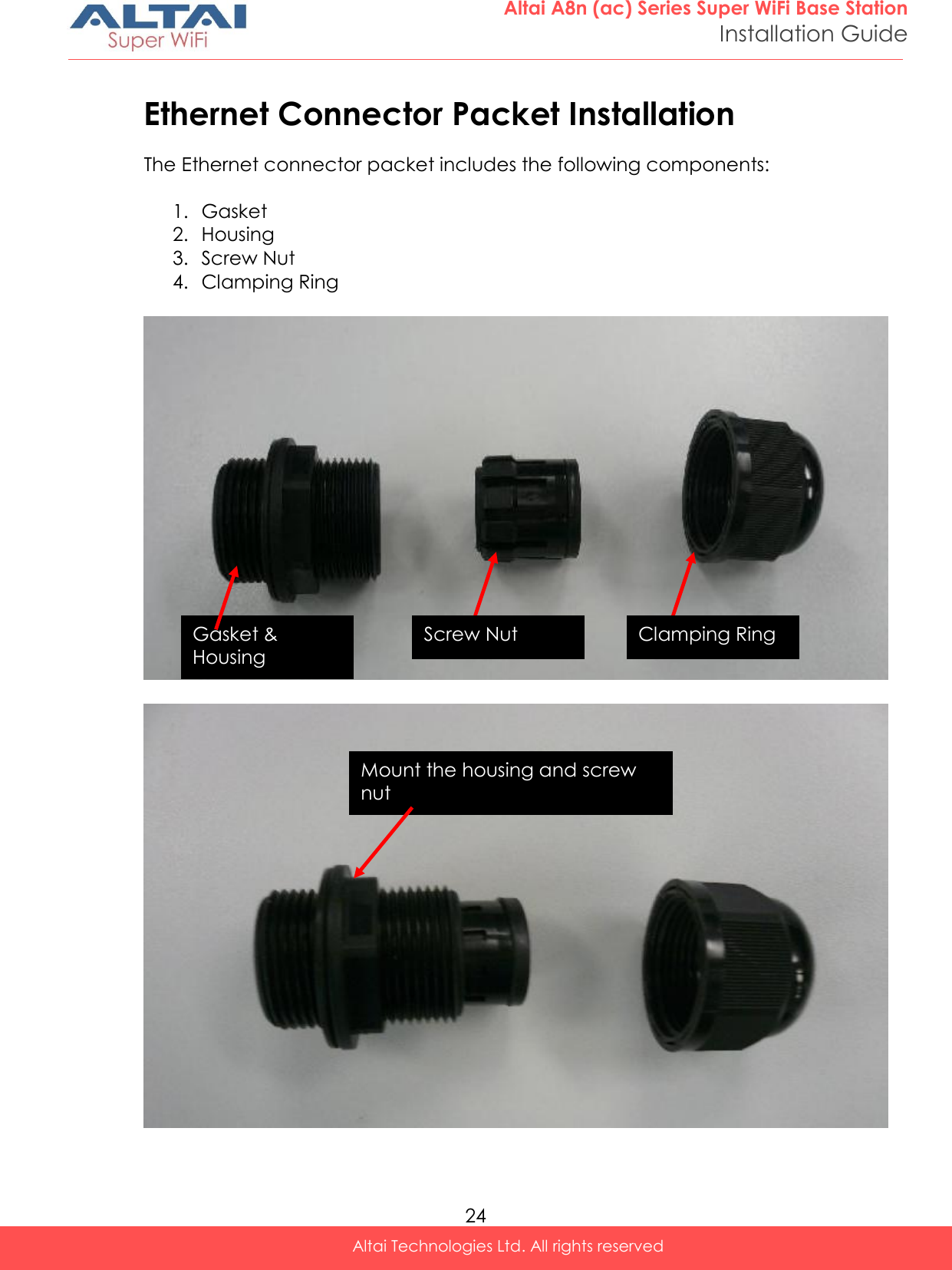 ALTAI
Super WiFi

Altai A8n (ac) Series Super WiFi Base Station
Installation Guide

Ethernet Connector Packet Installation

The Ethernet connector packet includes the following components:

1. Gasket
2. Housing
3. Screw Nut
4. Clamping Ring

Gasket & Housing

Screw Nut

Clamping Ring

Mount the housing and screw nut

24

Altai Technologies Ltd. All rights reserved