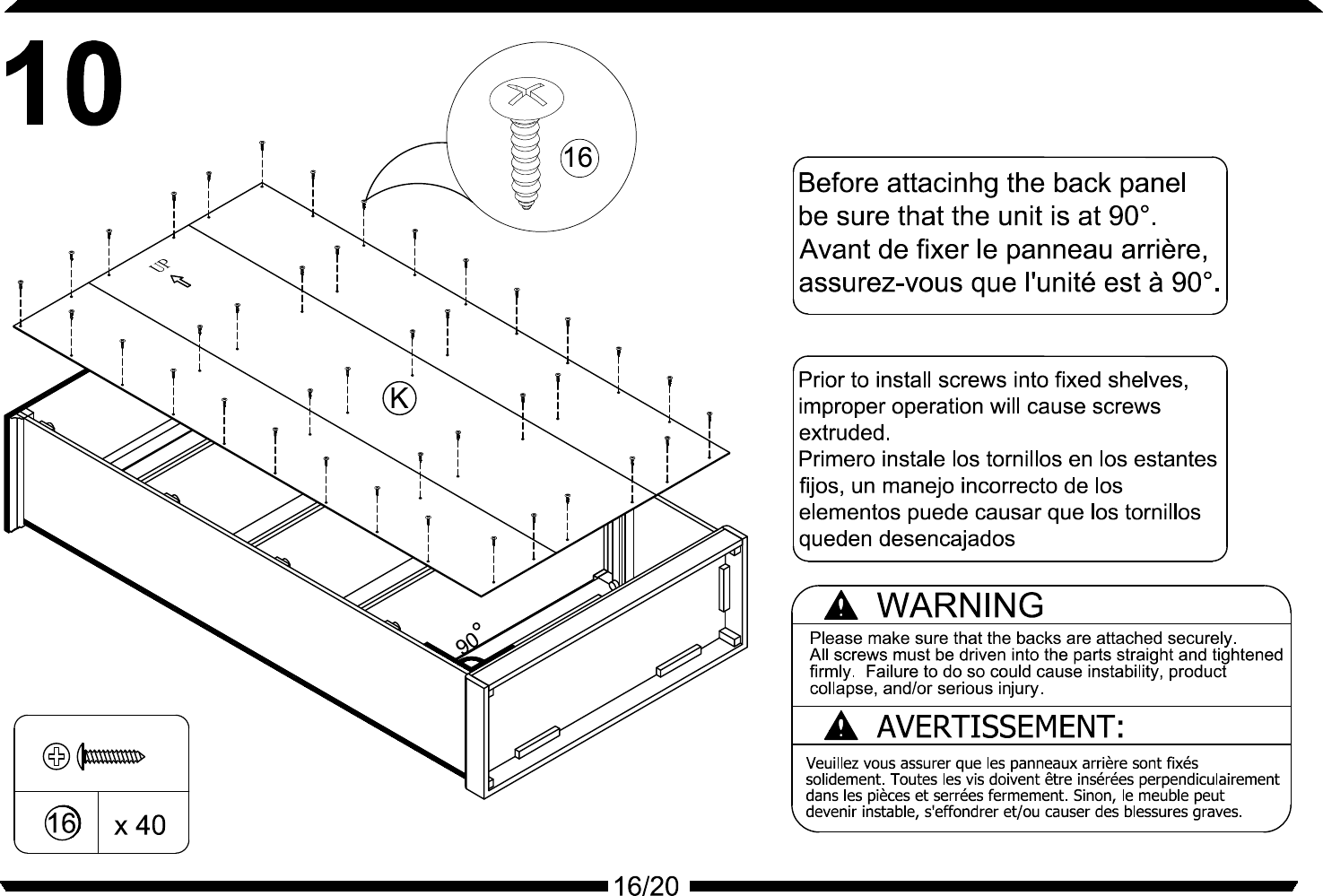 10

16

UP

K

90°

16 | x 40

Before attacinhg the back panel be sure that the unit is at 90°.
Avant de fixer le panneau arrière, assurez-vous que l'unité est à 90°.

Prior to install screws into fixed shelves, improper operation will cause screws extruded.
Primero instale los tornillos en los estantes fijos, un manejo incorrecto de los elementos puede causar que los tornillos queden desencajados

WARNING

Please make sure that the backs are attached securely. All screws must be driven into the parts straight and tightened firmly. Failure to do so could cause instability, product collapse, and/or serious injury.

AVERTISSEMENT:

Veuillez vous assurer que les panneaux arrière sont fixés solidement. Toutes les vis doivent être insérées perpendiculairement dans les pièces et serrées fermement. Sinon, le meuble peut devenir instable, s'effondrer et/ou causer des blessures graves.

16/20