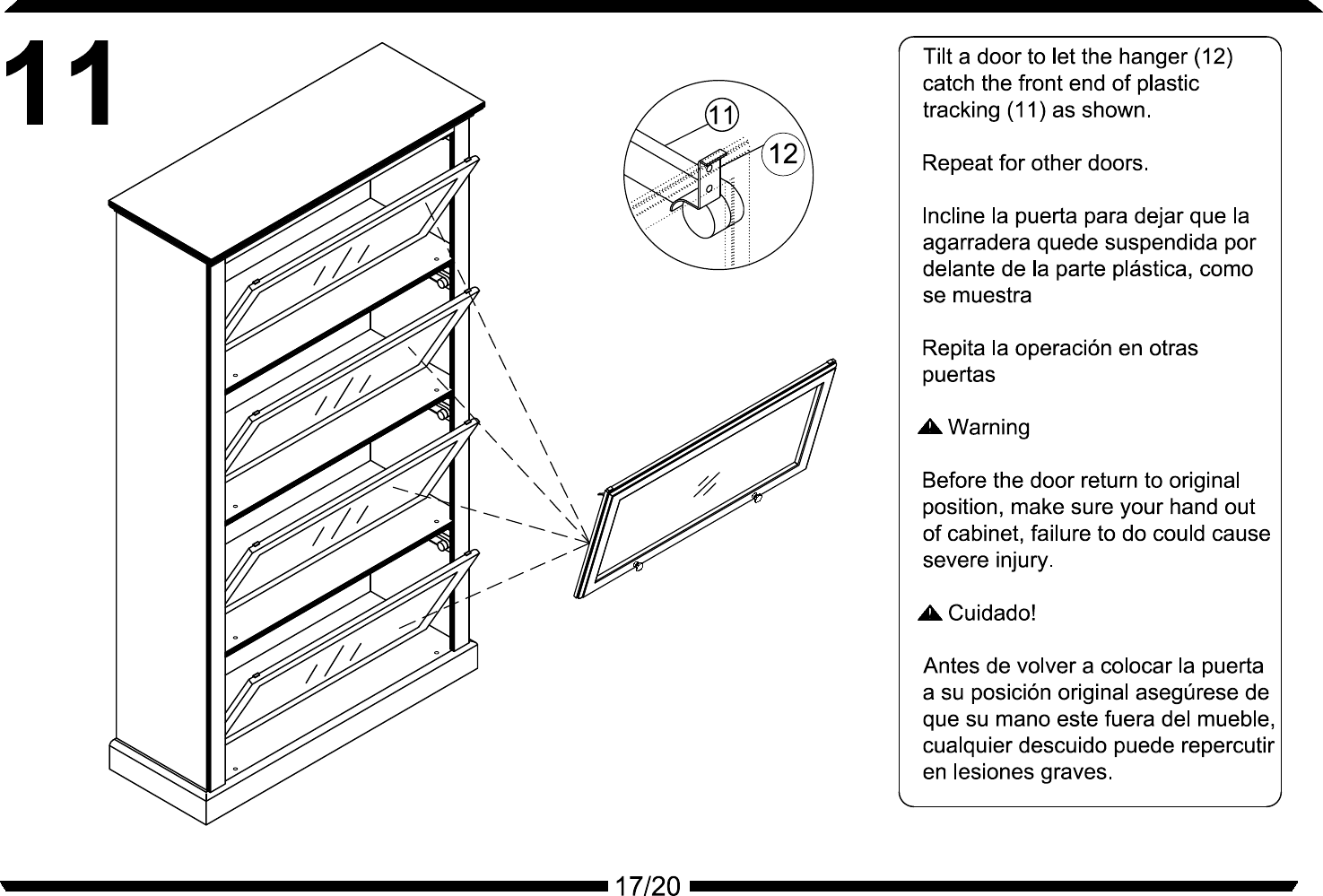 11

11

12

Tilt a door to let the hanger (12) catch the front end of plastic tracking (11) as shown.

Repeat for other doors.

Incline la puerta para dejar que la agarradera quede suspendida por delante de la parte plástica, como se muestra

Repita la operación en otras puertas

Warning

Before the door return to original position, make sure your hand out of cabinet, failure to do could cause severe injury.

Cuidado!

Antes de volver a colocar la puerta a su posición original asegúrese de que su mano este fuera del mueble, cualquier descuido puede repercutir en lesiones graves.

17/20