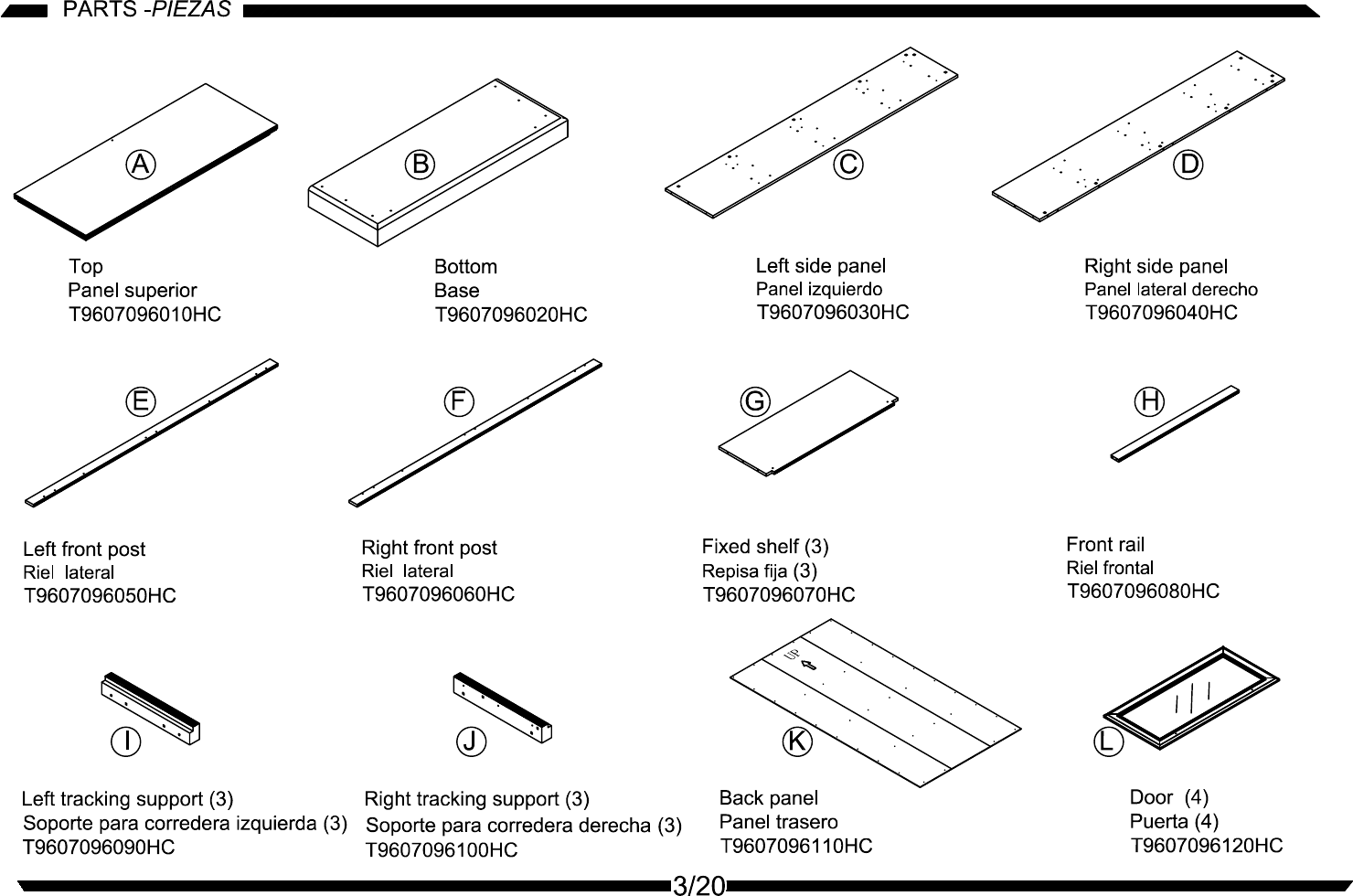 PARTS -PIEZAS

A

Top
Panel superior
T9607096010HC

B

Bottom
Base
T9607096020HC

C

Left side panel
Panel izquierdo
T9607096030HC

D

Right side panel
Panel lateral derecho
T9607096040HC

E

Left front post
Riel lateral
T9607096050HC

F

Right front post
Riel lateral
T9607096060HC

G

Fixed shelf (3)
Repisa fija (3)
T9607096070HC

H

Front rail
Riel frontal
T9607096080HC

I

Left tracking support (3)
Soporte para corredera izquierda (3)
T9607096090HC

J

Right tracking support (3)
Soporte para corredera derecha (3)
T9607096100HC

UP

K

Back panel
Panel trasero
T9607096110HC

L

Door (4)
Puerta (4)
T9607096120HC

3/20