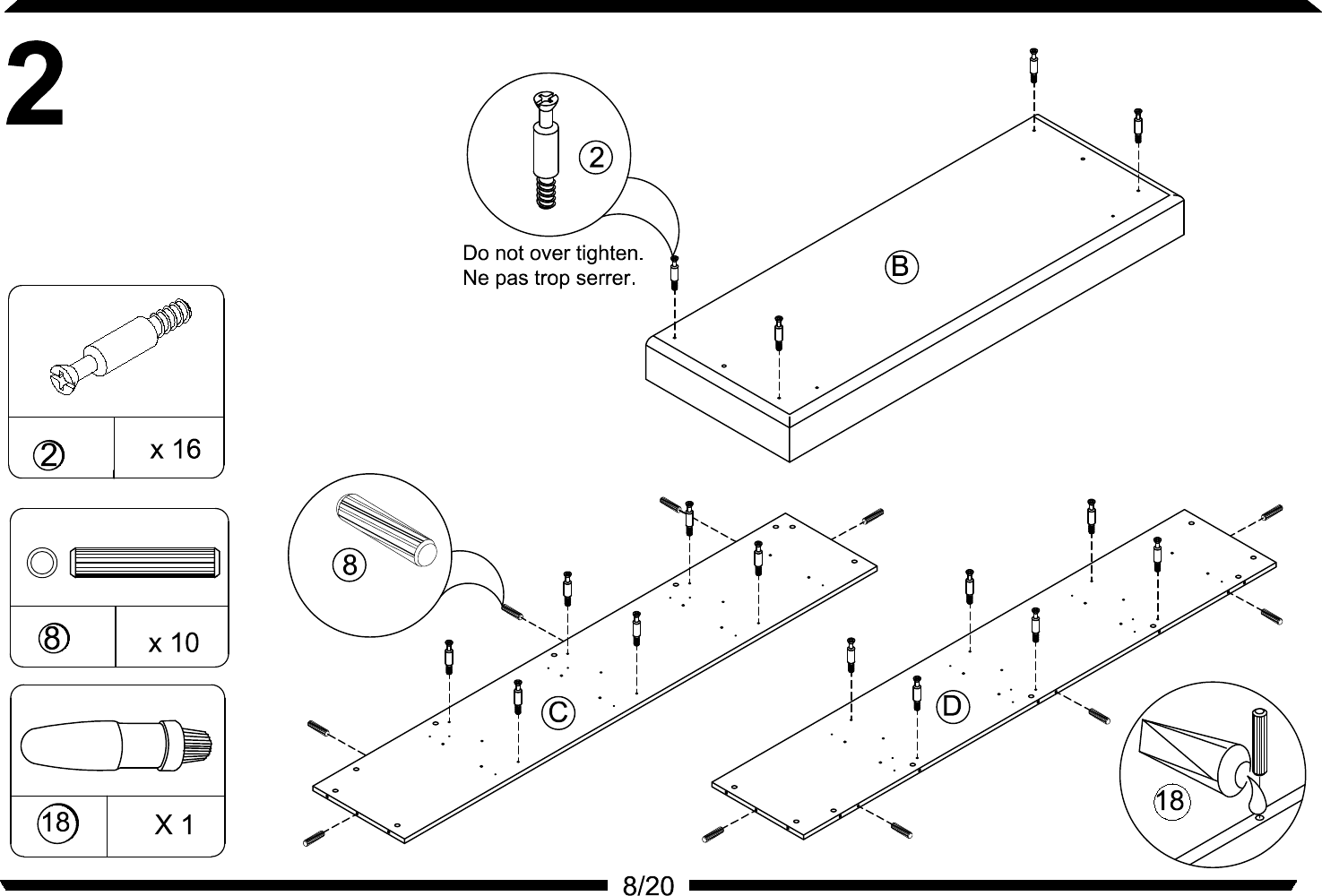 2

2

Do not over tighten.
Ne pas trop serrer.

B

2 x 16

8 x 10

18 X 1

8

C

D

18

8/20