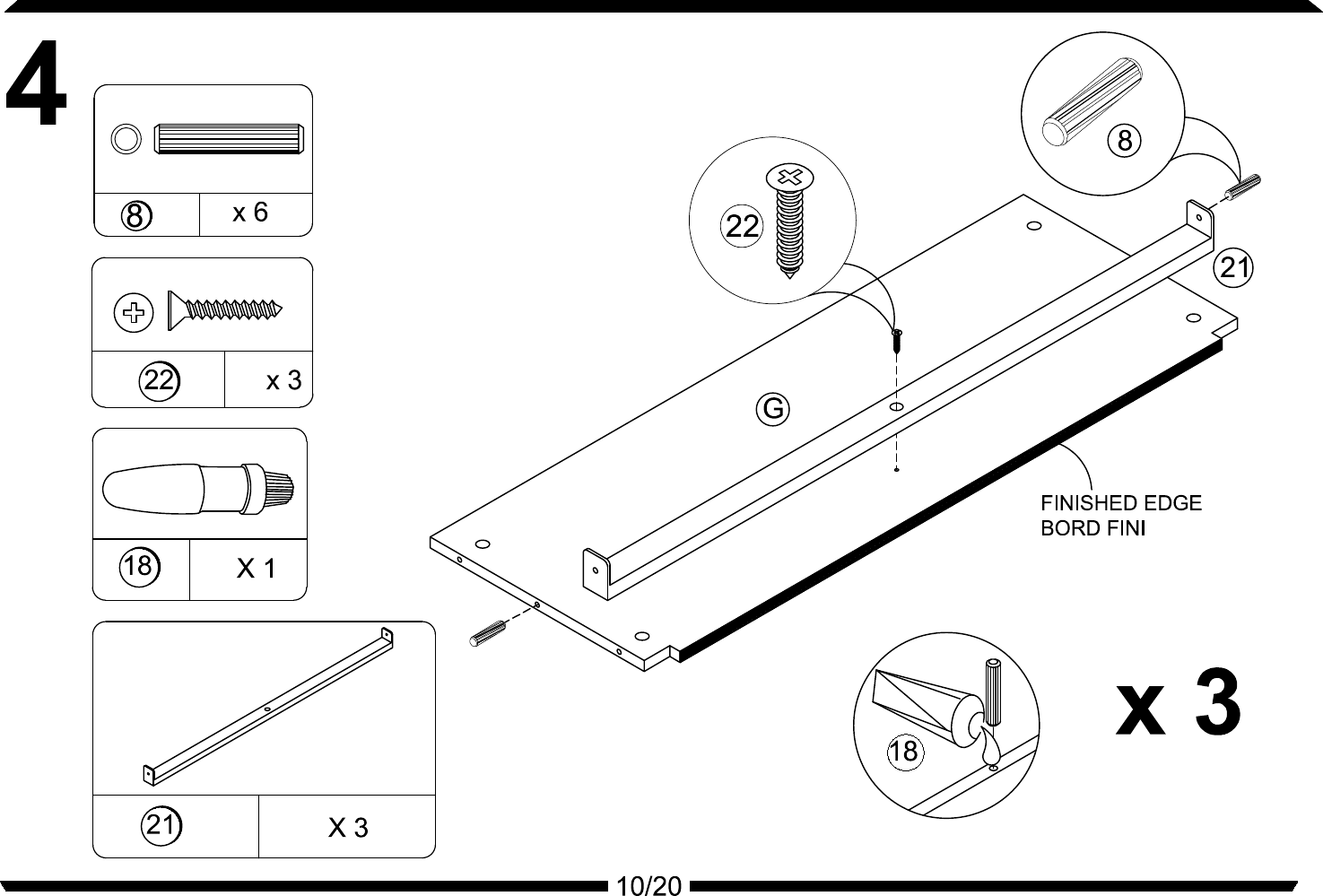 4

8 x 6

22 x 3

18 X 1

21 X 3

22

8

21

G

FINISHED EDGE
BORD FINI

18

x 3

10/20