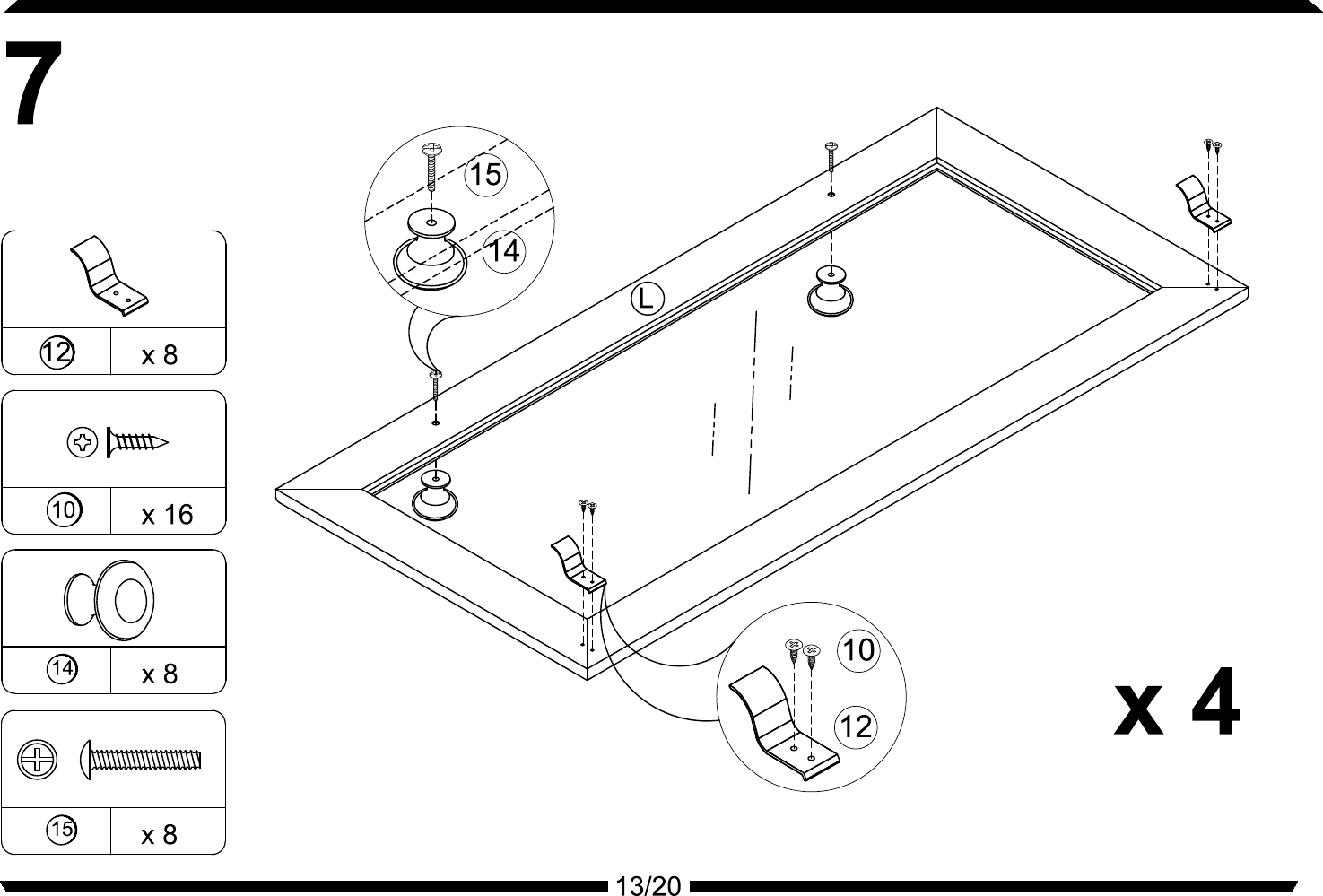 7

12 x 8

10 x 16

14 x 8

15 x 8

15

14

L

10

12

x 4

13/20