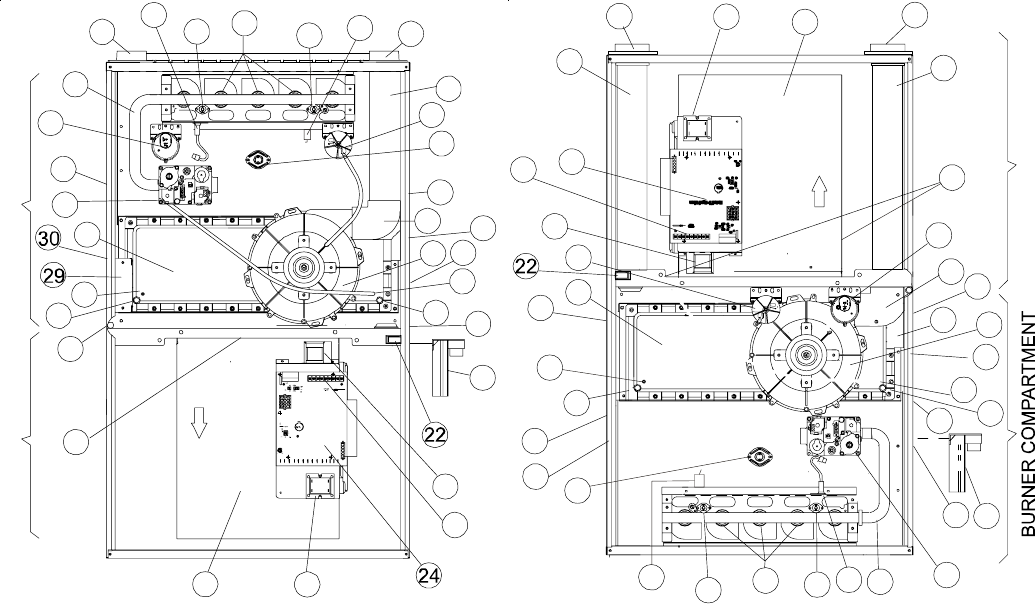 30
29
22
24
22
BURNER COMPARTMENT