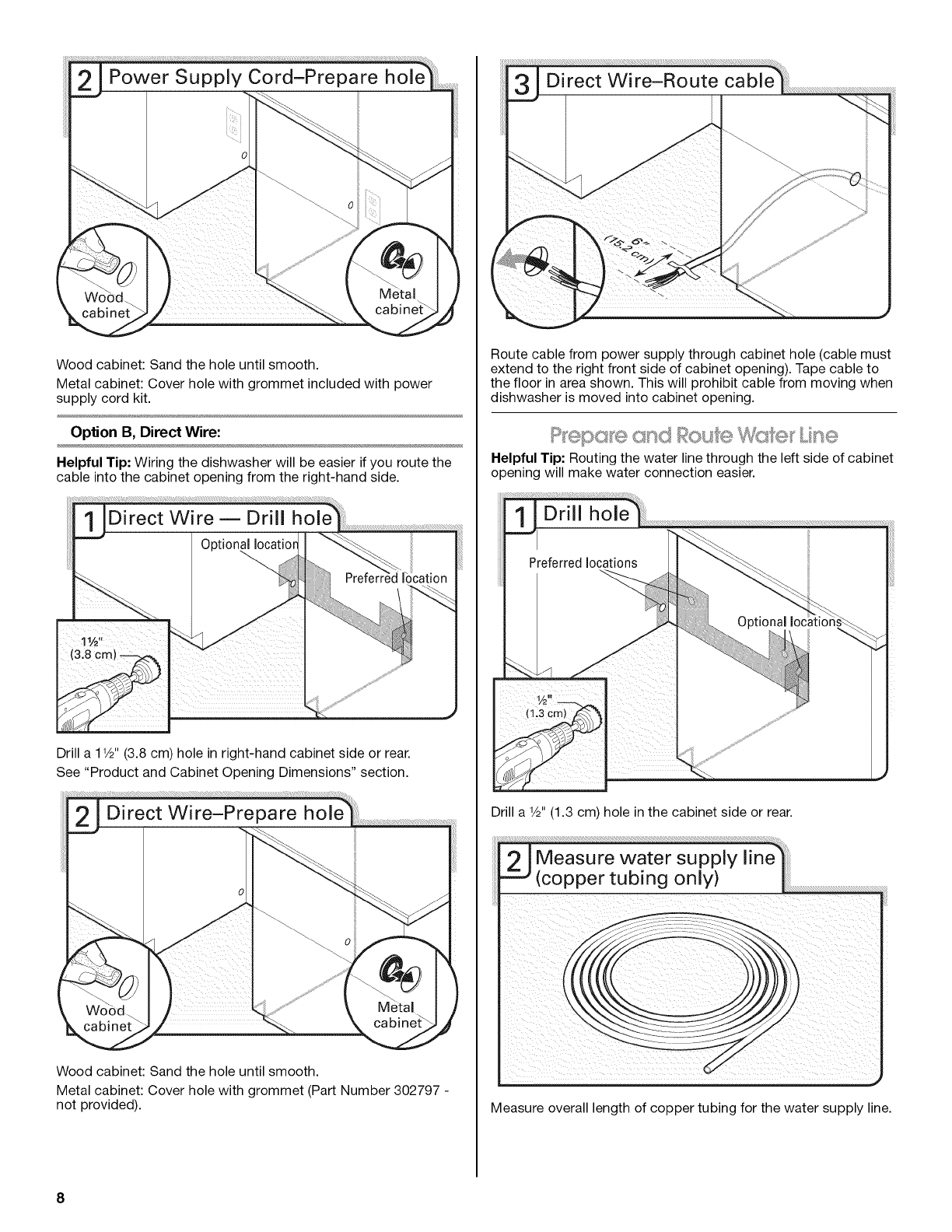 2 Power Supply Cord–Prepare hole

Wood cabinet

Metal cabinet

Wood cabinet: Sand the hole until smooth.

Metal cabinet: Cover hole with grommet included with power supply cord kit.

Option B, Direct Wire:

Helpful Tip: Wiring the dishwasher will be easier if you route the cable into the cabinet opening from the right-hand side.

1 Direct Wire — Drill hole

Optional location

Preferred location

1½" (3.8 cm)

Drill a 1½" (3.8 cm) hole in right-hand cabinet side or rear.

See "Product and Cabinet Opening Dimensions" section.

2 Direct Wire–Prepare hole

Wood cabinet

Metal cabinet

Wood cabinet: Sand the hole until smooth.

Metal cabinet: Cover hole with grommet (Part Number 302797 - not provided).

3 Direct Wire–Route cable

6" (15.2 cm)

Route cable from power supply through cabinet hole (cable must extend to the right front side of cabinet opening). Tape cable to the floor in area shown. This will prohibit cable from moving when dishwasher is moved into cabinet opening.

Prepare and Route Water Line

Helpful Tip: Routing the water line through the left side of cabinet opening will make water connection easier.

1 Drill hole

Preferred locations

Optional locations

½" (1.3 cm)

Drill a ½" (1.3 cm) hole in the cabinet side or rear.

2 Measure water supply line (copper tubing only)

Measure overall length of copper tubing for the water supply line.

8