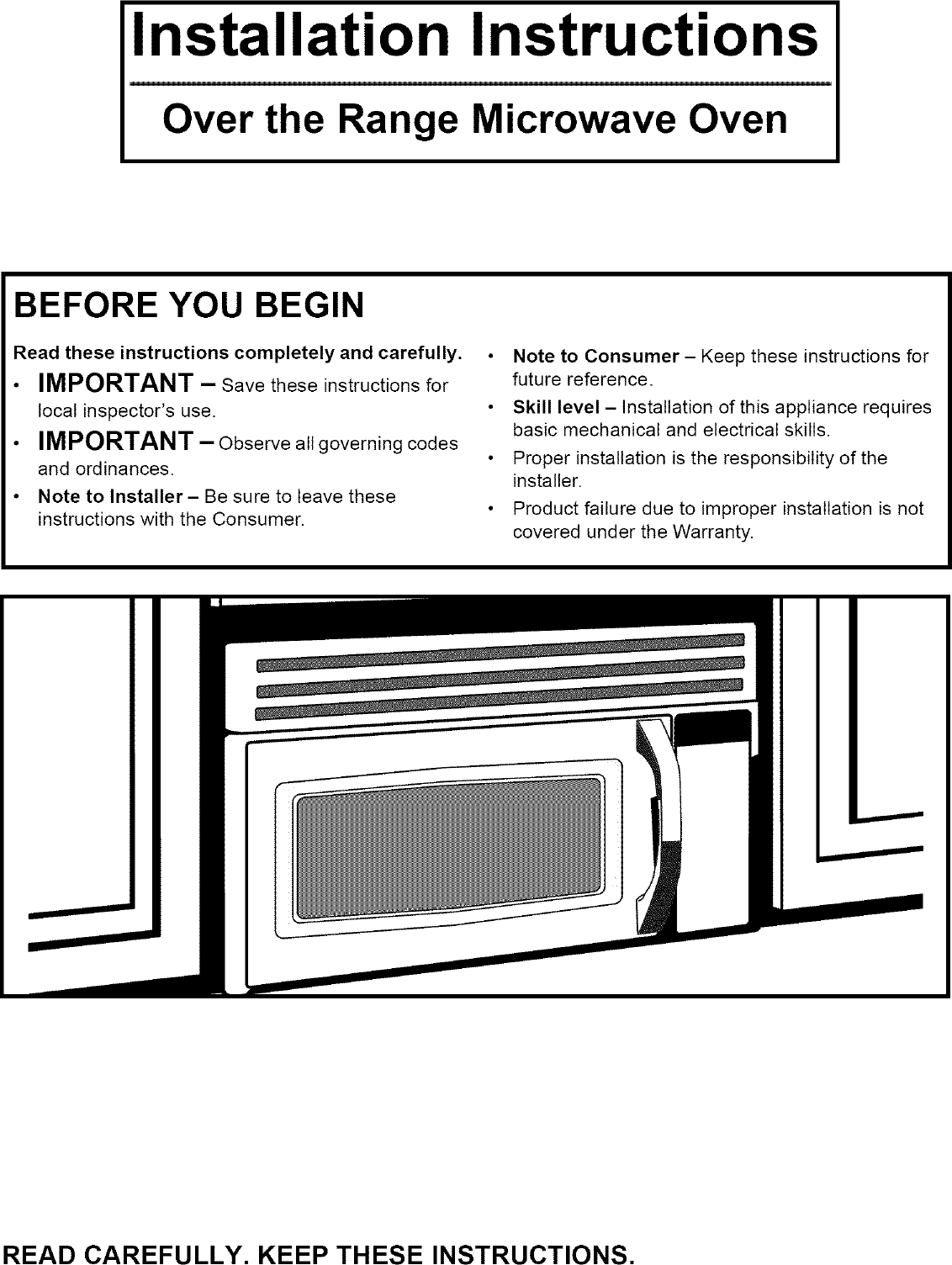 Installation Instructions

Over the Range Microwave Oven

BEFORE YOU BEGIN

Read these instructions completely and carefully.

• IMPORTANT – Save these instructions for local inspector's use.

• IMPORTANT – Observe all governing codes and ordinances.

• Note to Installer – Be sure to leave these instructions with the Consumer.

• Note to Consumer – Keep these instructions for future reference.

• Skill level – Installation of this appliance requires basic mechanical and electrical skills.

• Proper installation is the responsibility of the installer.

• Product failure due to improper installation is not covered under the Warranty.

READ CAREFULLY. KEEP THESE INSTRUCTIONS.