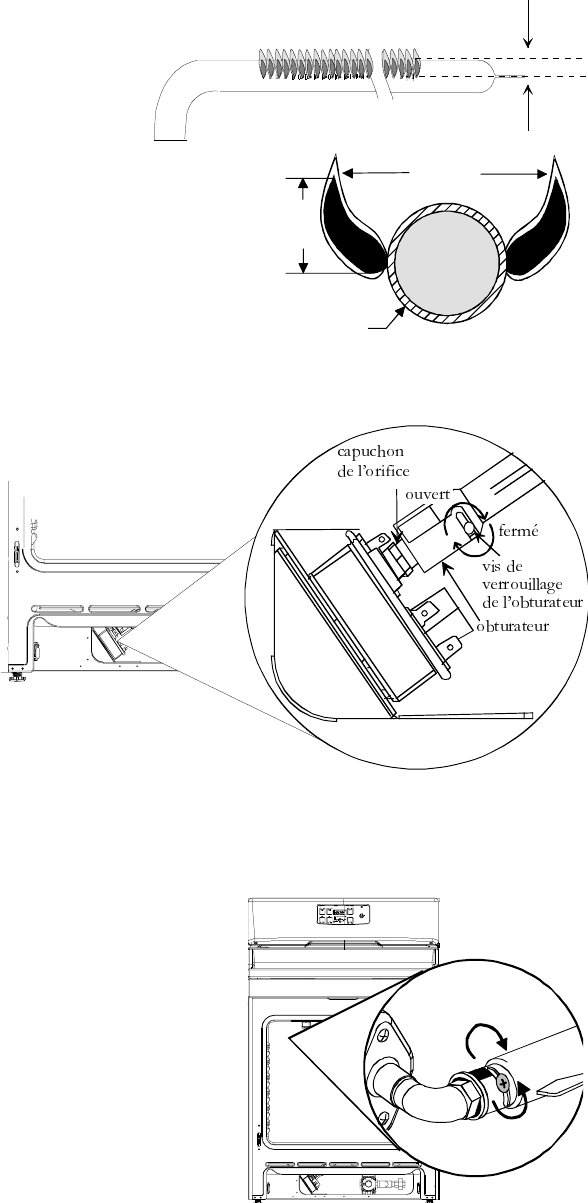 capuchon de l'orifice

ouvert

fermé

vis de verrouillage de l'obturateur

obturateur