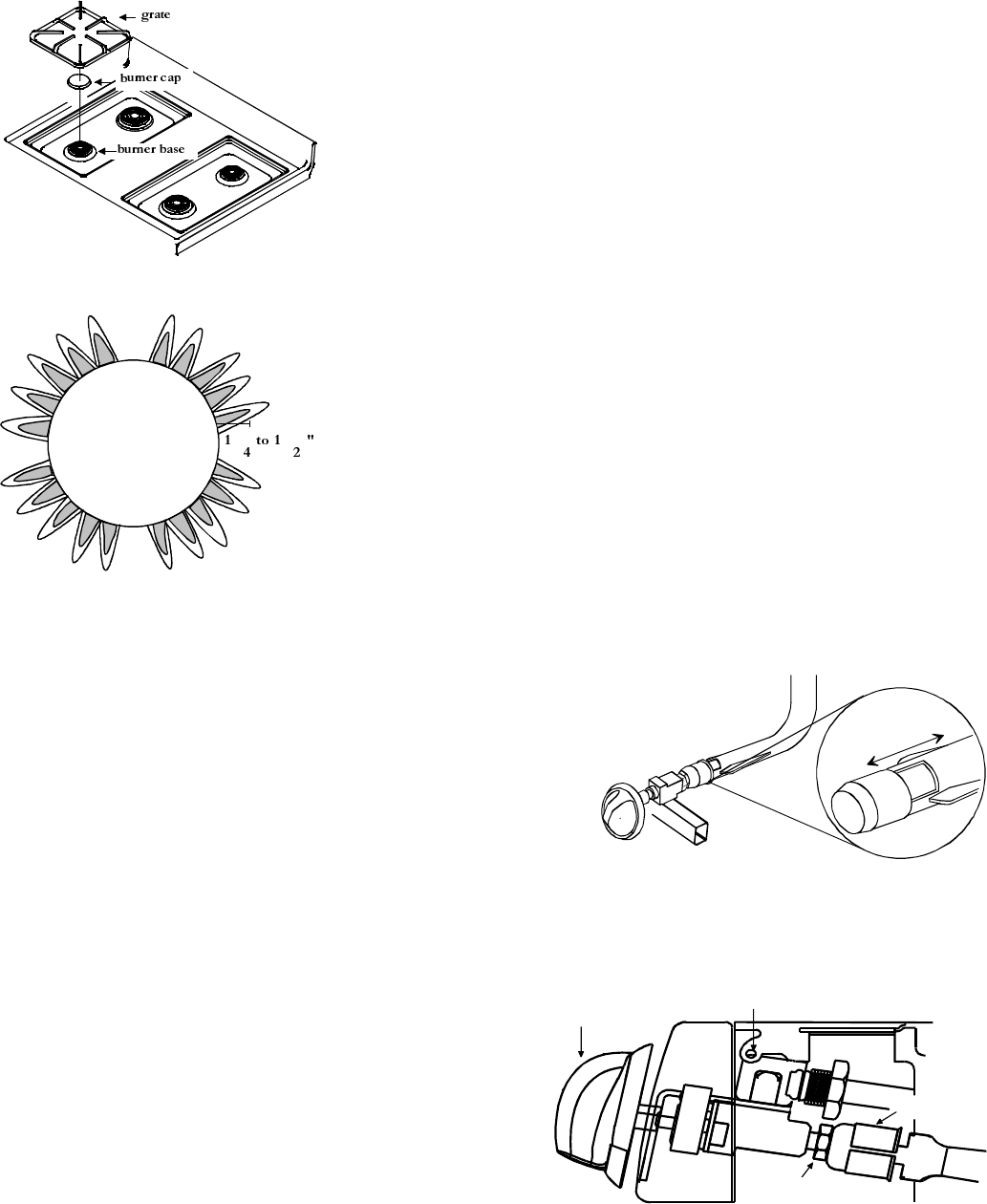 grate

burner cap

burner base

1 4 to 1 2 "