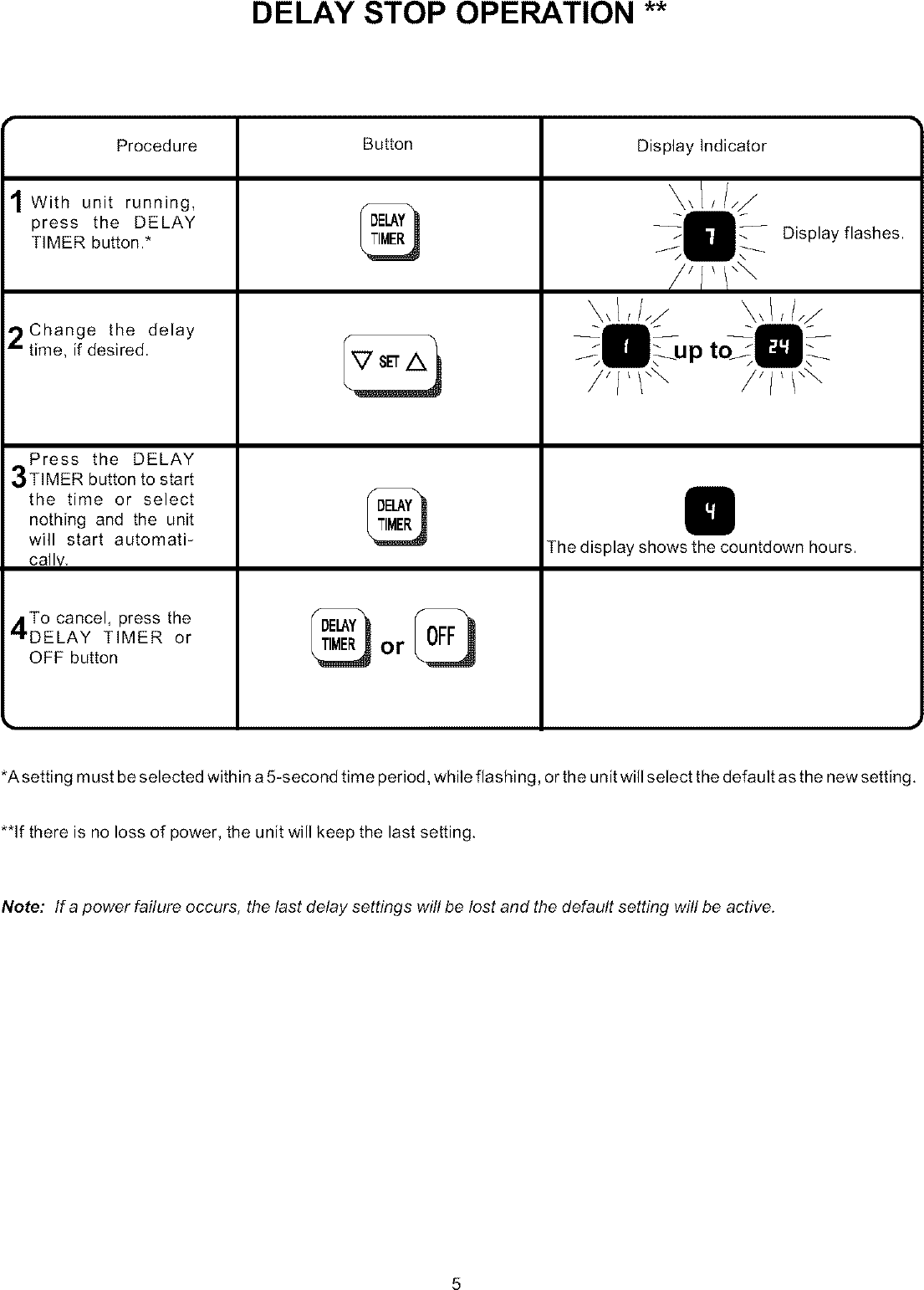 DELAY STOP OPERATION **

| Procedure | Button | Display Indicator |
|---|---|---|
| 1 With unit running, press the DELAY TIMER button.* | DELAY TIMER | 7 Display flashes. |
| 2 Change the delay time, if desired. | ▽ SET △ | 1 up to 24 |
| 3 Press the DELAY TIMER button to start the time or select nothing and the unit will start automatically. | DELAY TIMER | 4 The display shows the countdown hours. |
| 4 To cancel, press the DELAY TIMER or OFF button | DELAY TIMER or OFF | |

*A setting must be selected within a 5-second time period, while flashing, or the unit will select the default as the new setting.

**If there is no loss of power, the unit will keep the last setting.

Note: If a power failure occurs, the last delay settings will be lost and the default setting will be active.

5