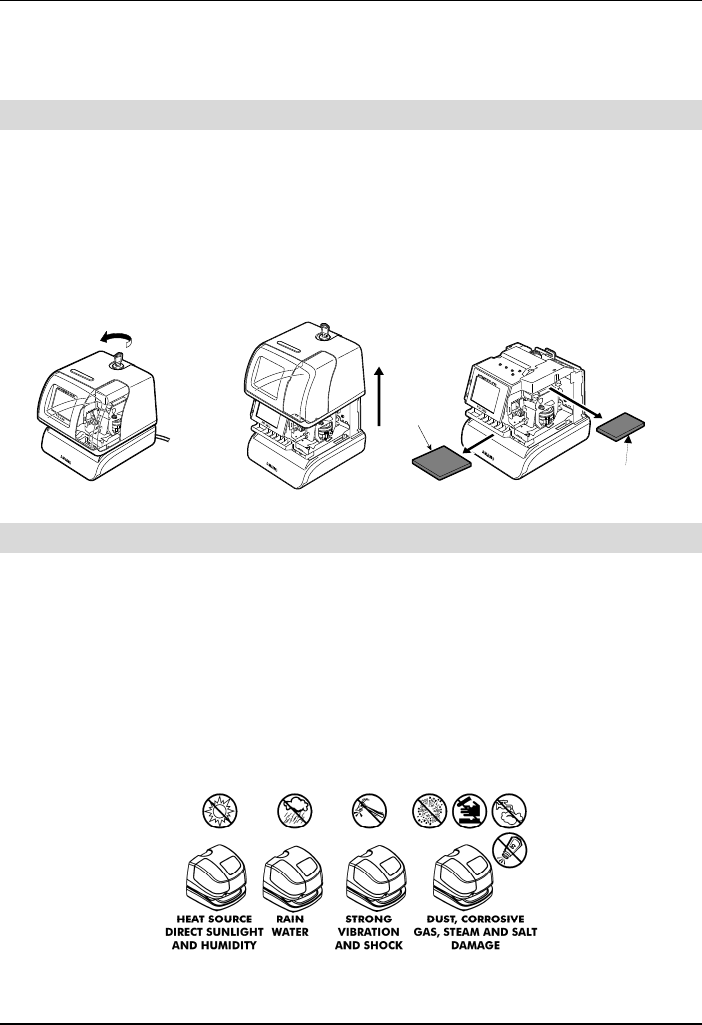 HEAT SOURCE DIRECT SUNLIGHT AND HUMIDITY

RAIN WATER

STRONG VIBRATION AND SHOCK

DUST, CORROSIVE GAS, STEAM AND SALT DAMAGE