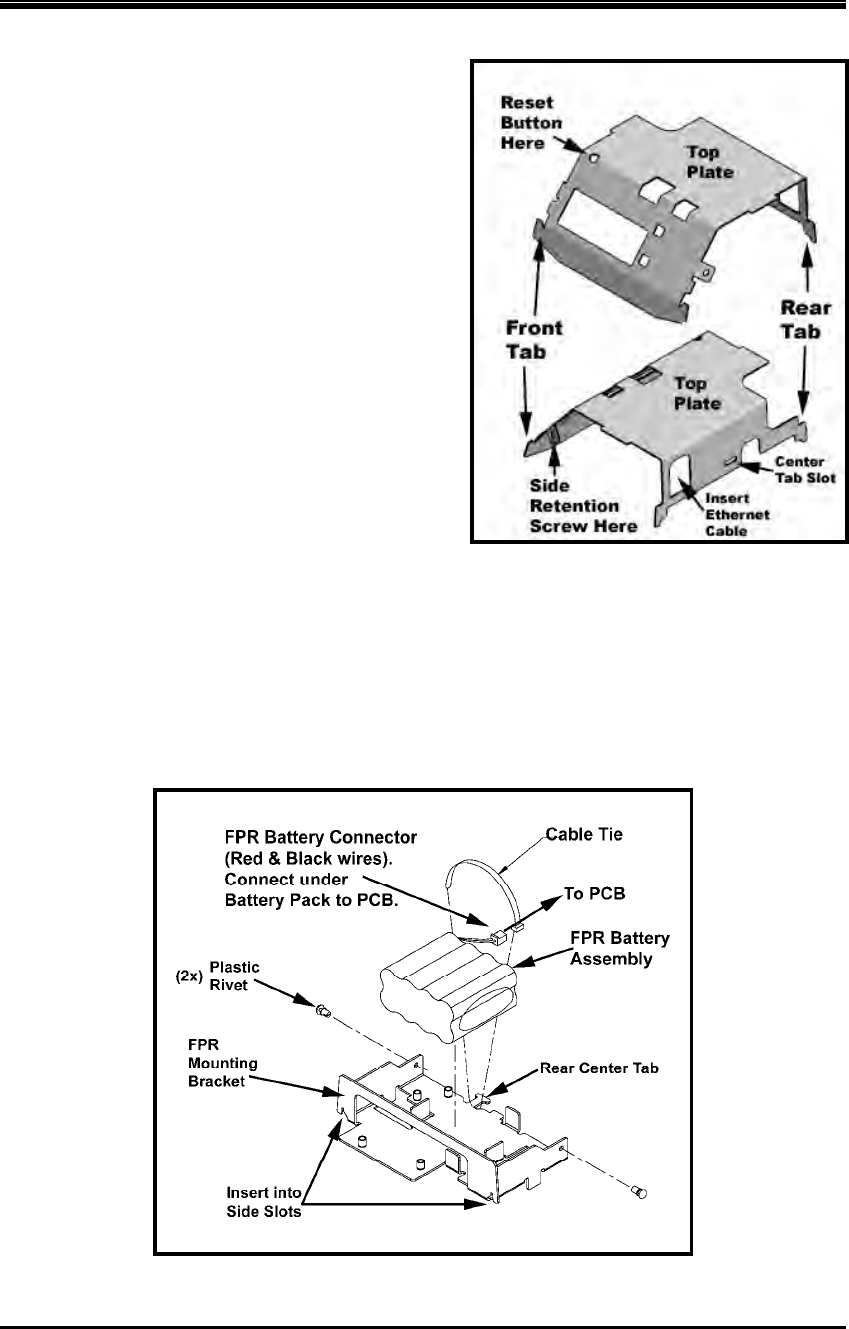 Reset Button Here

Top Plate

Front Tab

Rear Tab

Top Plate

Side Retention Screw Here

Insert Ethernet Cable

Center Tab Slot

FPR Battery Connector (Red & Black wires). Connect under Battery Pack to PCB.

Cable Tie

To PCB

FPR Battery Assembly

(2x) Plastic Rivet

FPR Mounting Bracket

Rear Center Tab

Insert into Side Slots