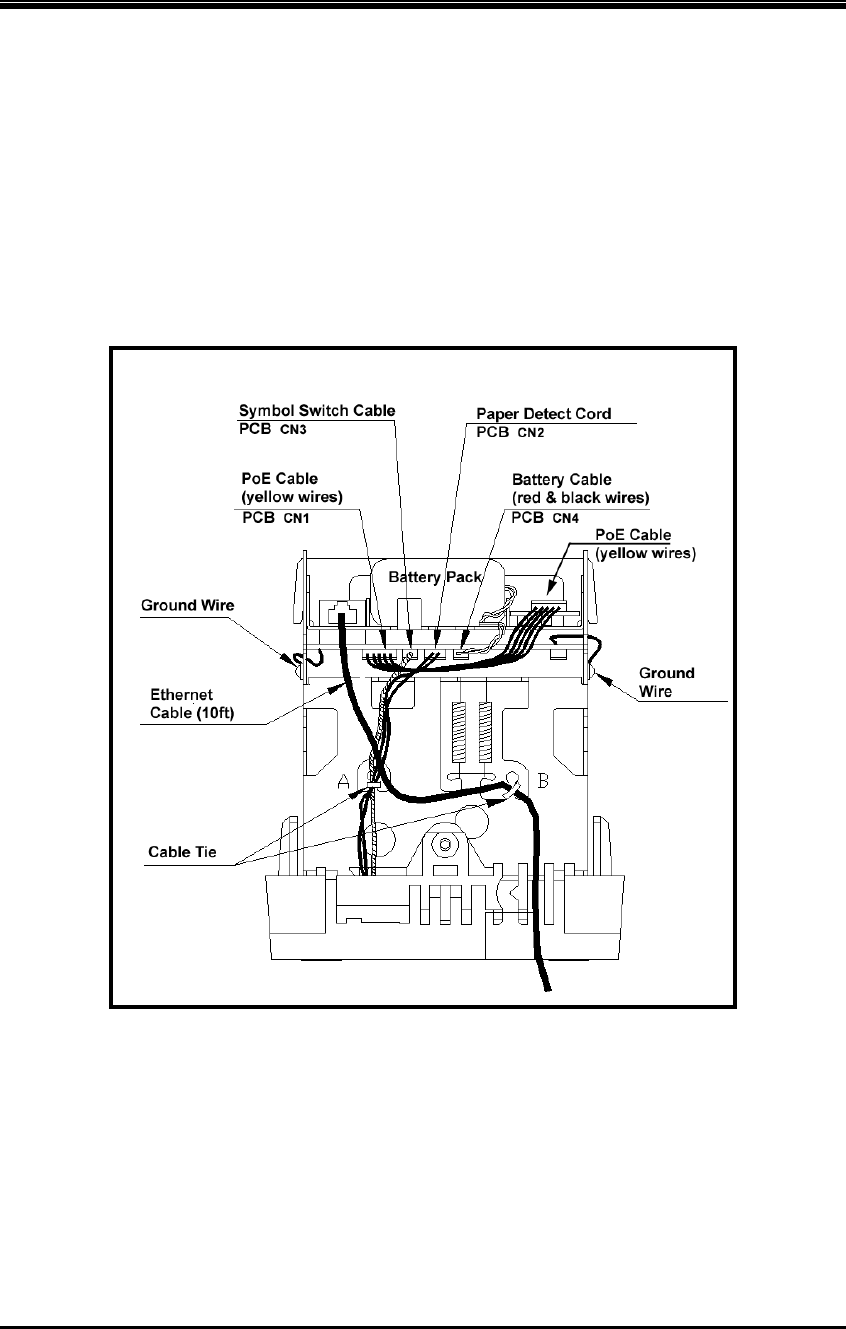 Symbol Switch Cable
PCB CN3

Paper Detect Cord
PCB CN2

PoE Cable
(yellow wires)
PCB CN1

Battery Cable
(red & black wires)
PCB CN4

PoE Cable
(yellow wires)

Battery Pack

Ground Wire

Ground Wire

Ethernet Cable (10ft)

A

B

Cable Tie