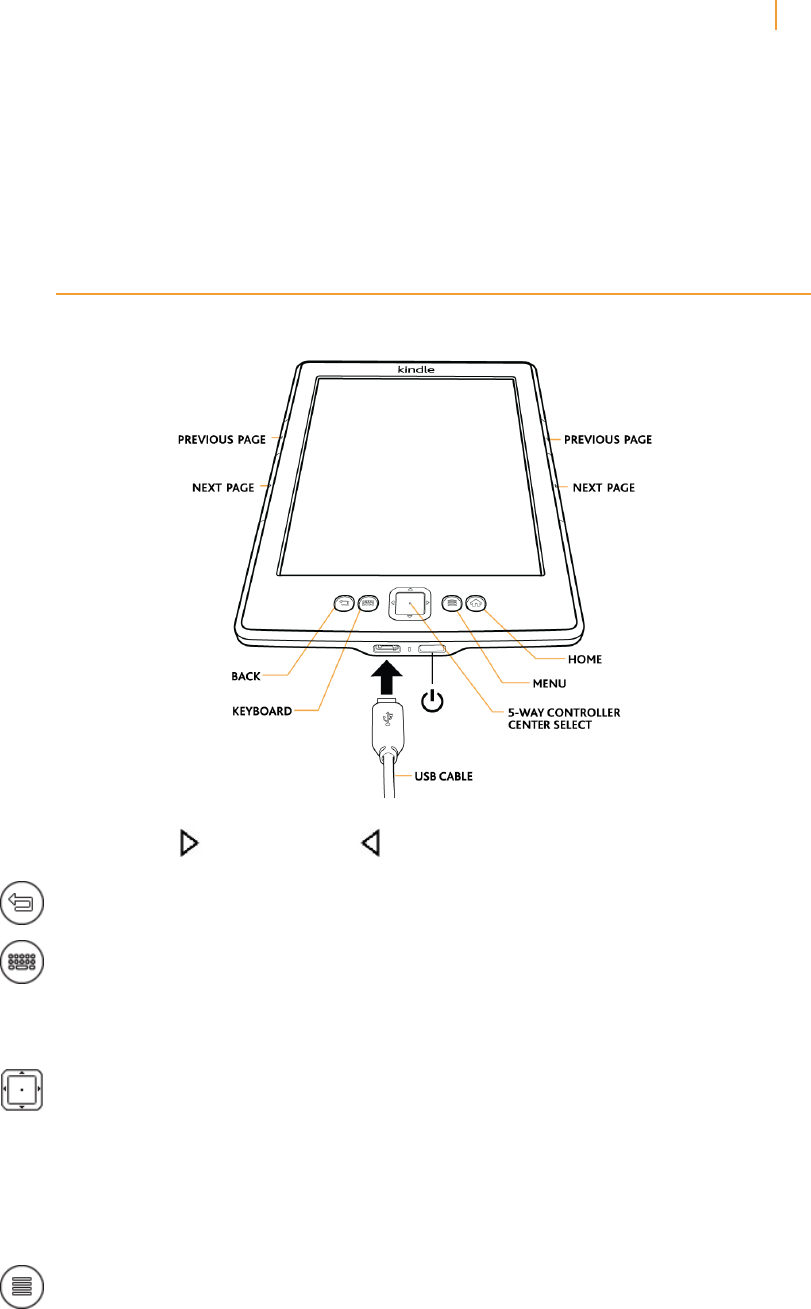 kindle

PREVIOUS PAGE

NEXT PAGE

PREVIOUS PAGE

NEXT PAGE

BACK

KEYBOARD

HOME

MENU

5-WAY CONTROLLER
CENTER SELECT

USB CABLE