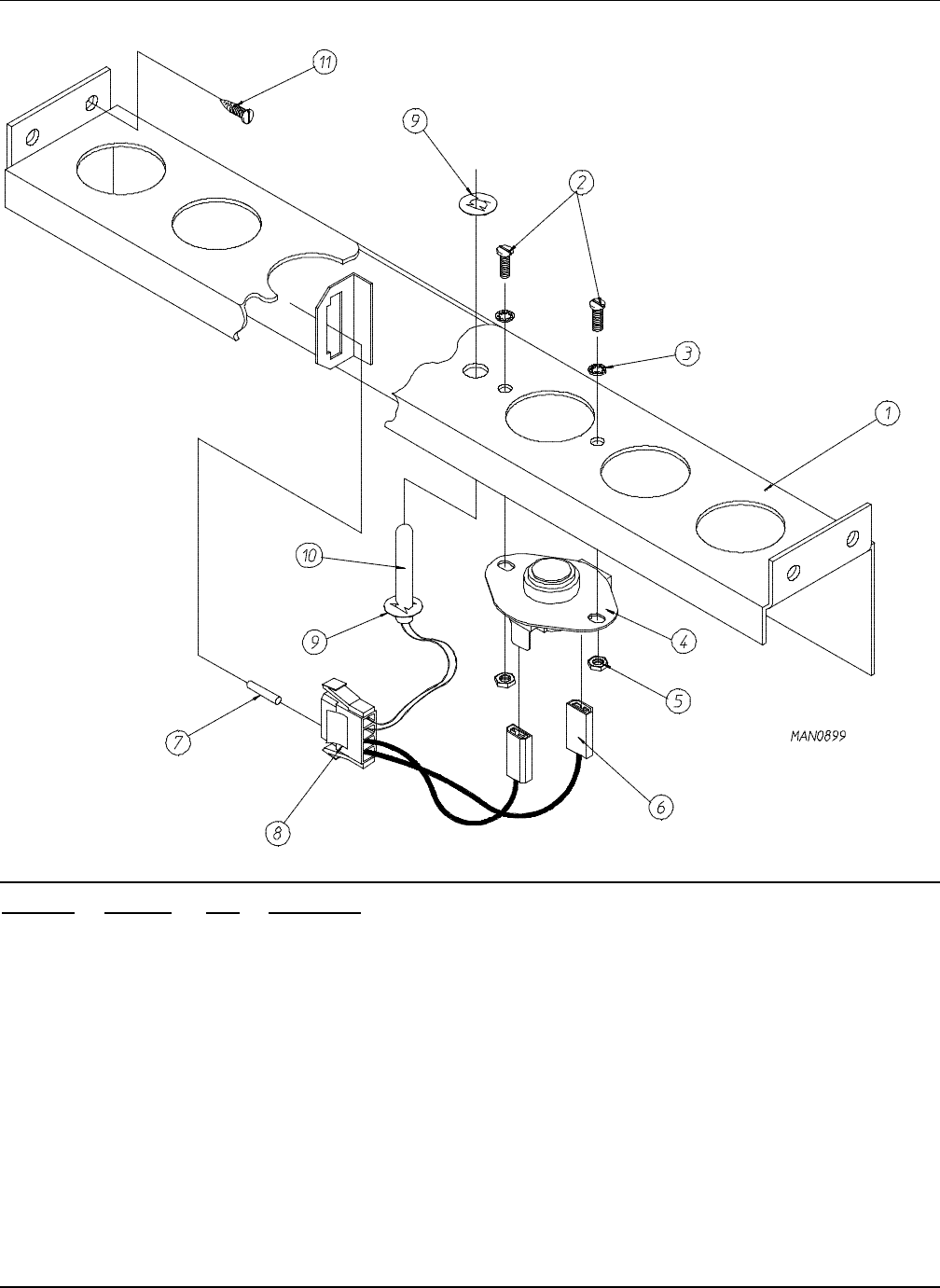 11
9
2
3
1
10
9
4
5
7
8
6
MAN0899