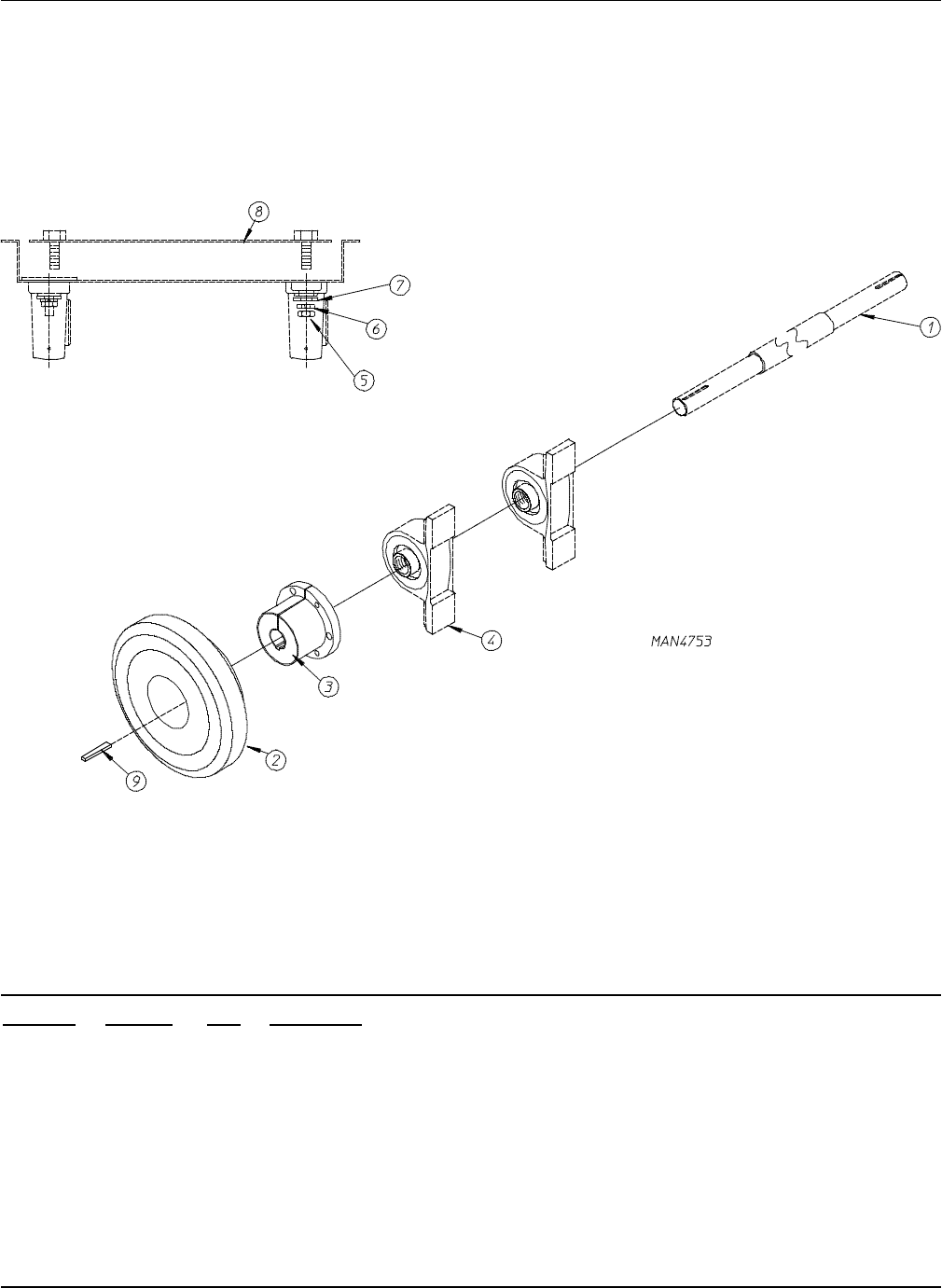 8

7

6

5

1

4

MAN4753

3

2

9