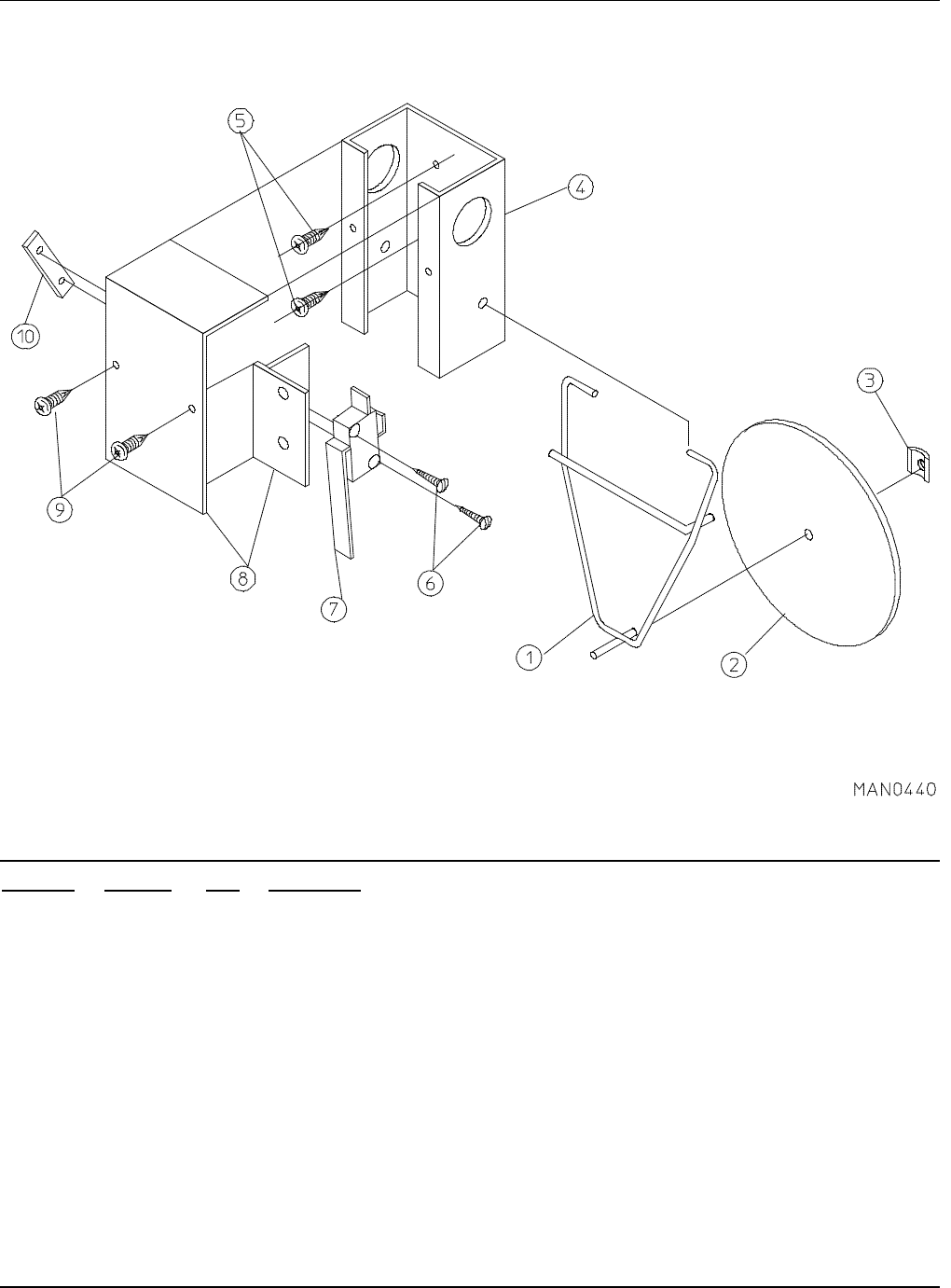 5

4

10

3

9

8

7

6

1

2

MAN0440