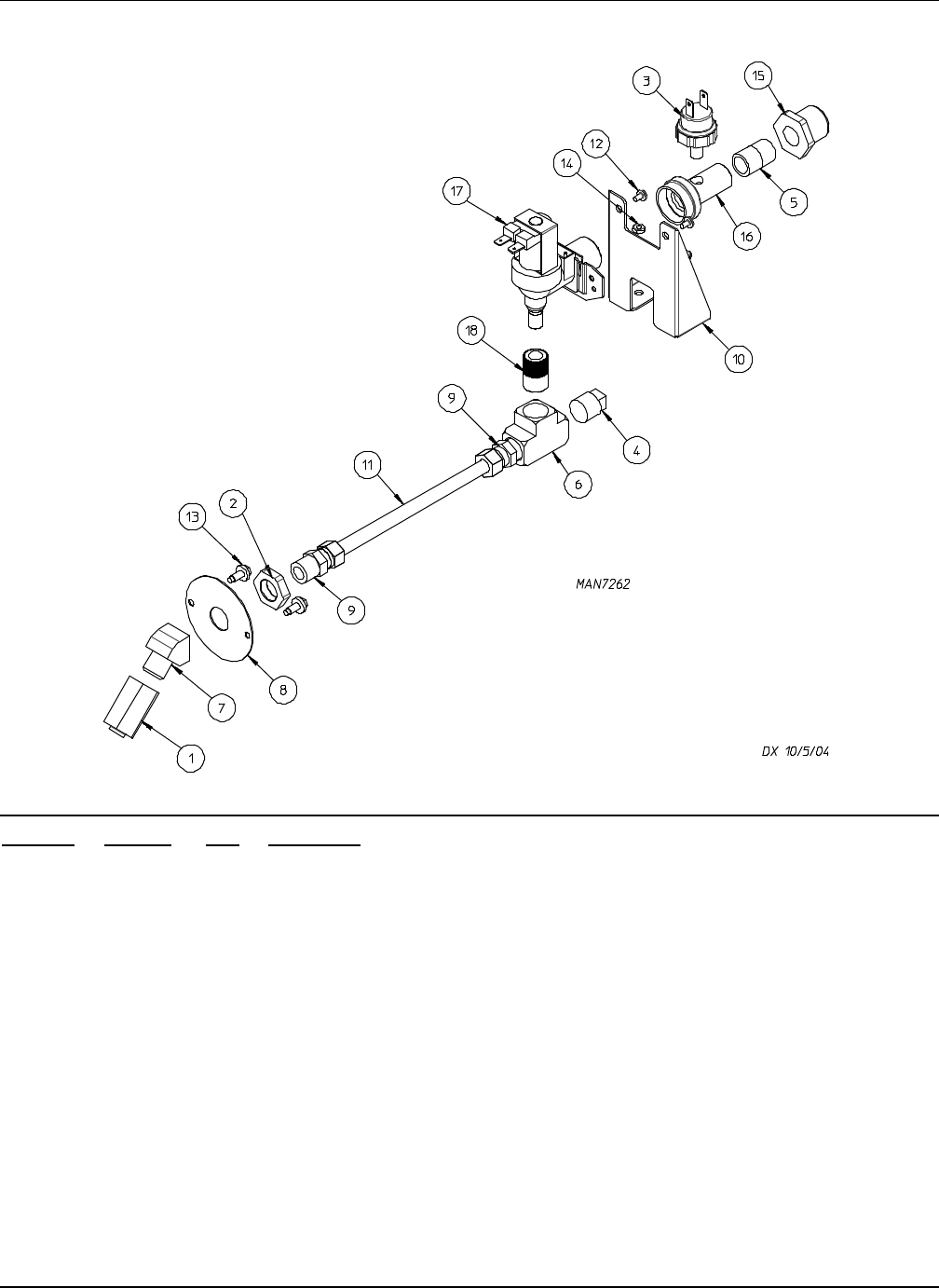 3

15

12

14

17

5

16

10

18

9

4

11

6

13

2

9

MAN7262

8

7

1

DX 10/5/04