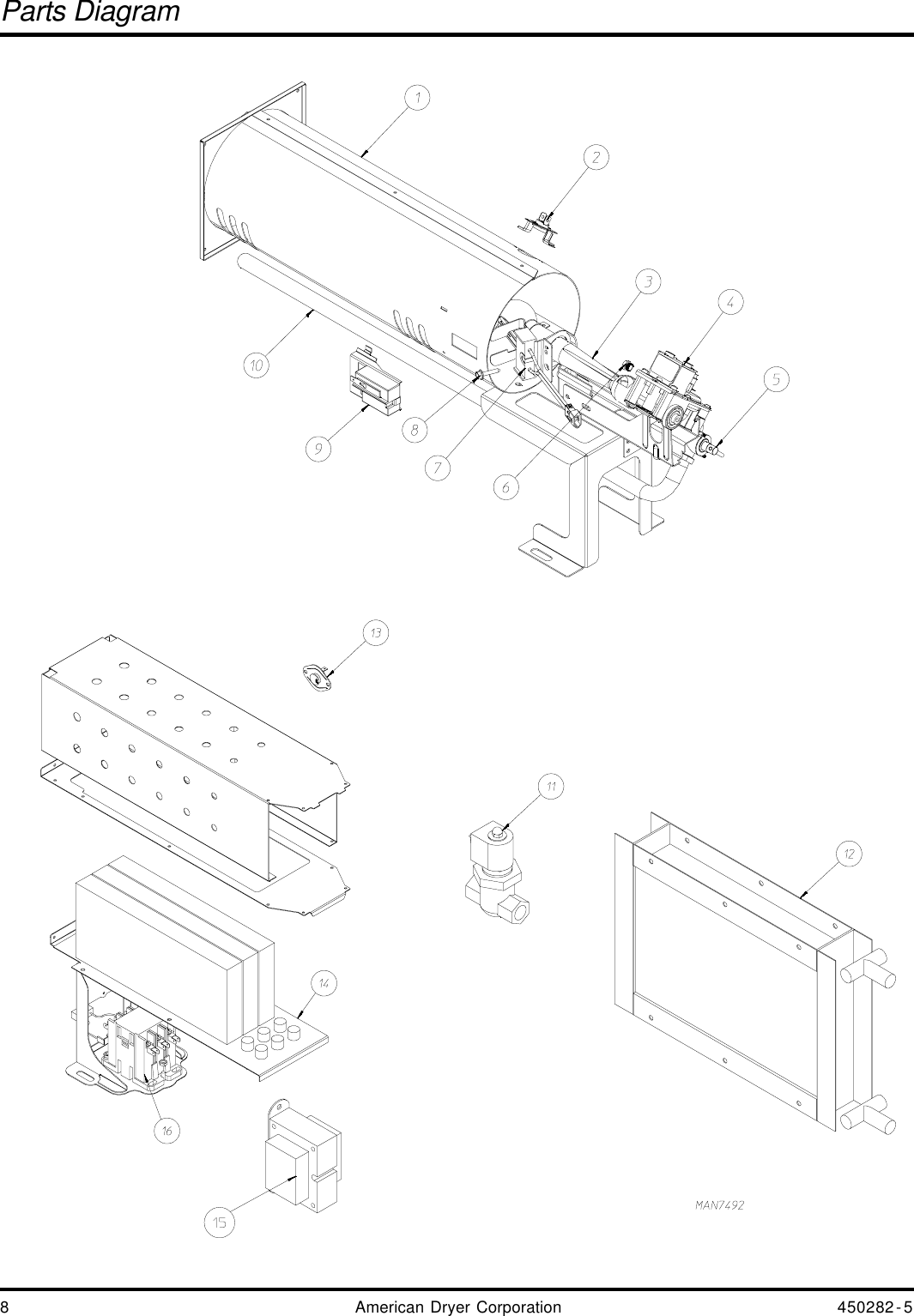 Parts Diagram

1
2
3
4
5
10
9
8
7
6

13
11
12
14
16
15
MAN7492

8 American Dryer Corporation 450282-5