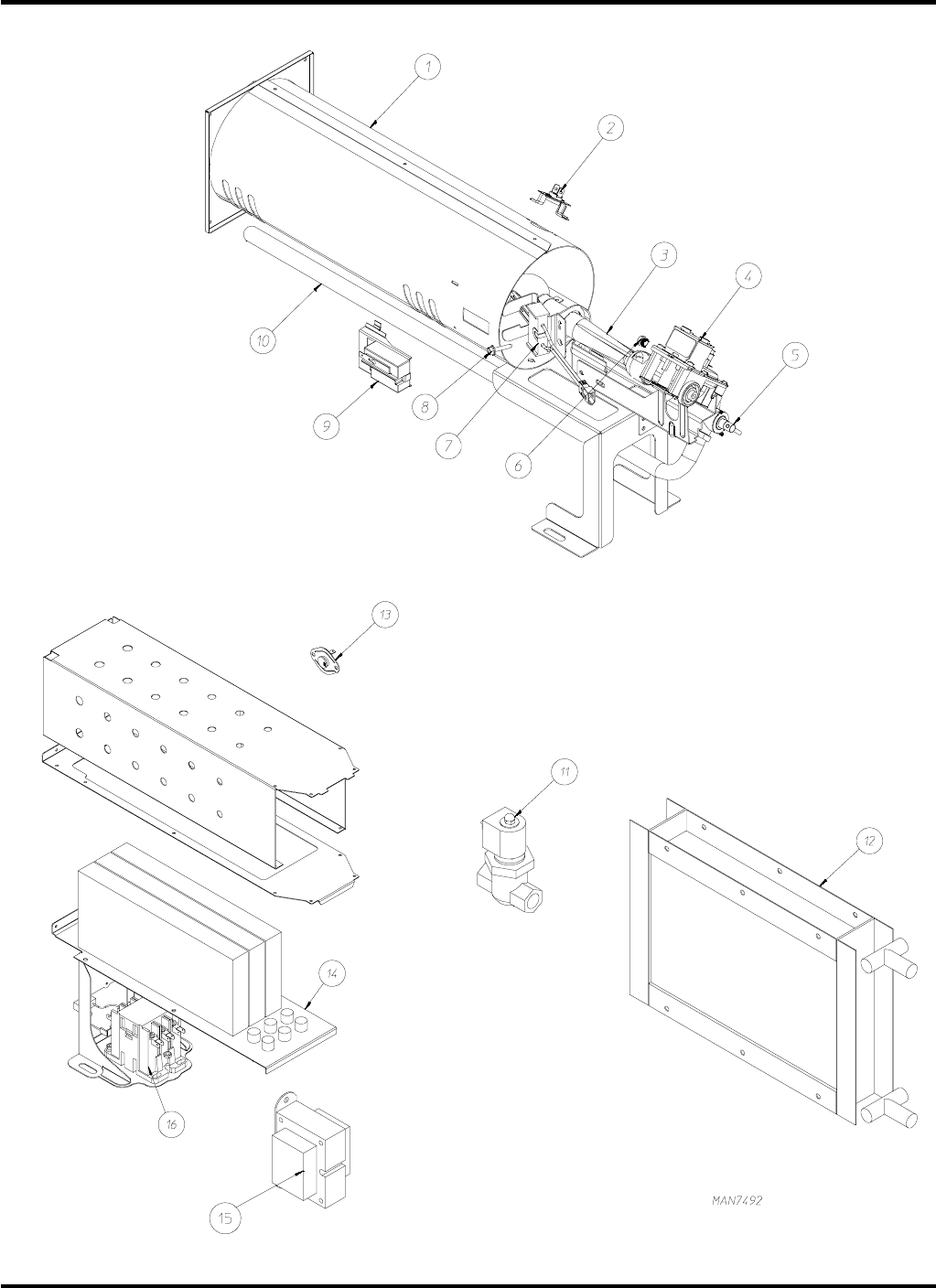 1
2
3
4
5
10
9
8
7
6
13
11
12
14
16
15
MAN7492