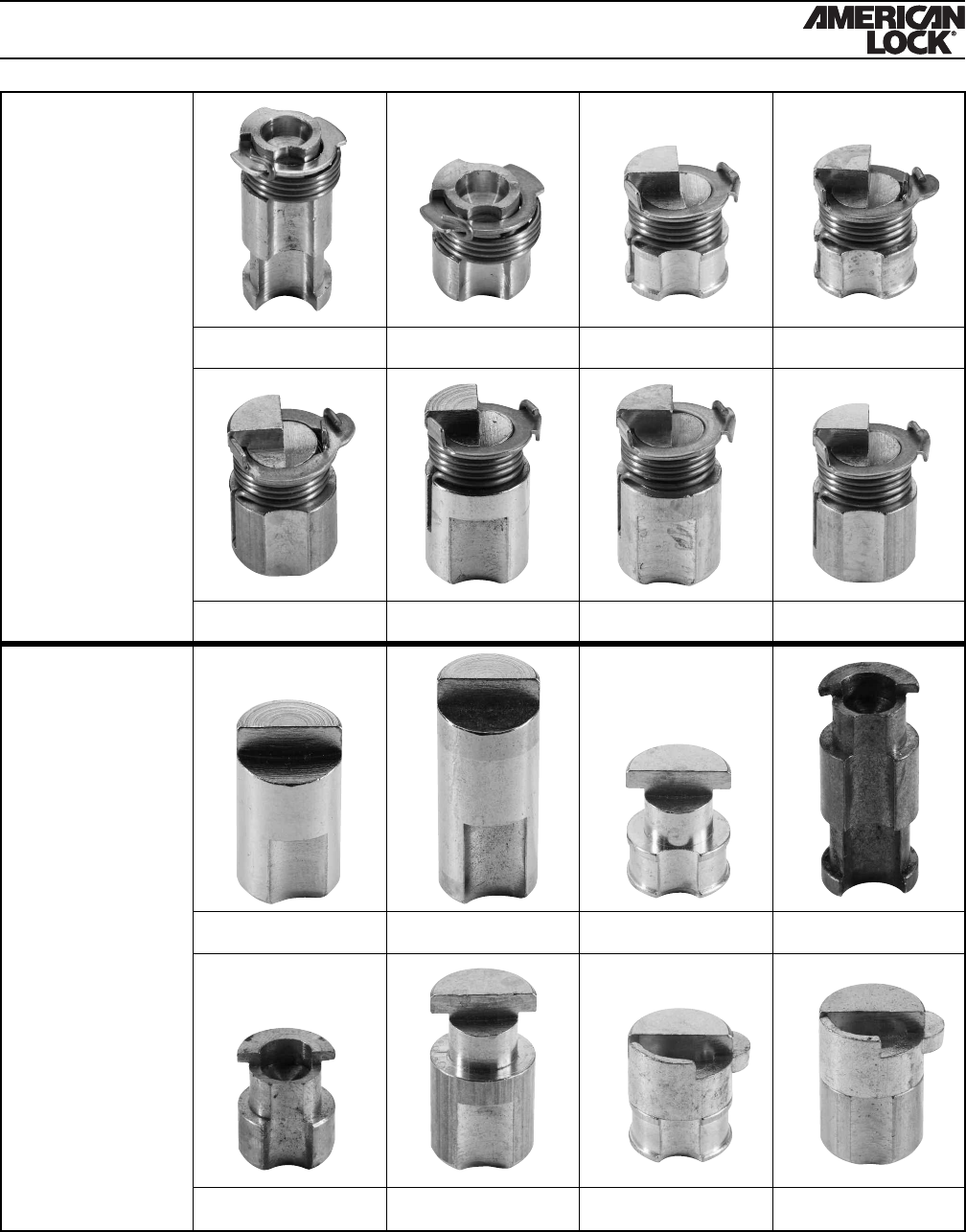 AMERICAN LOCK®