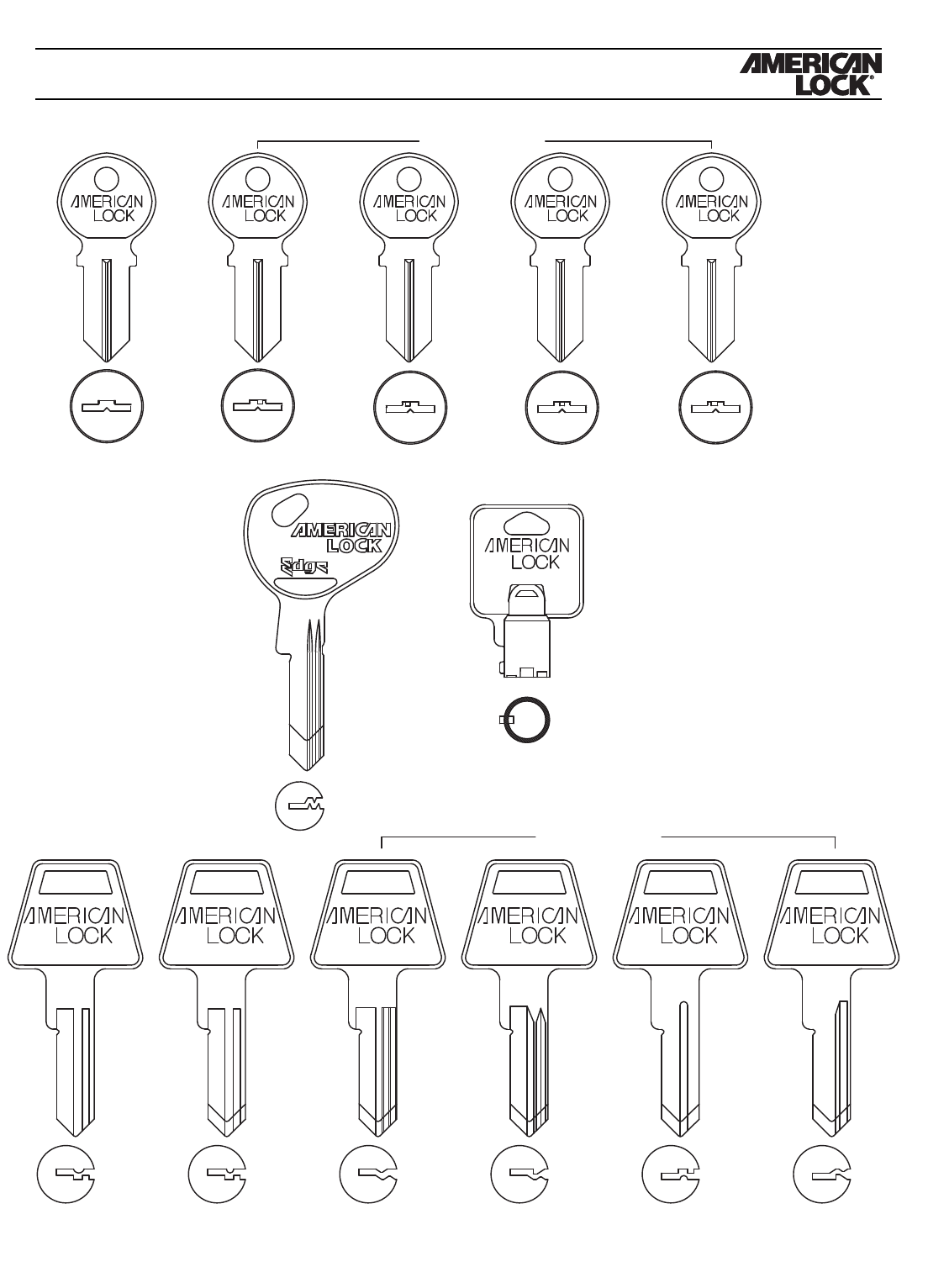 AMERICAN LOCK®

AMERICAN LOCK

AMERICAN LOCK

AMERICAN LOCK

AMERICAN LOCK

AMERICAN LOCK

AMERICAN LOCK
Edge

AMERICAN LOCK

AMERICAN LOCK

AMERICAN LOCK

AMERICAN LOCK

AMERICAN LOCK

AMERICAN LOCK

AMERICAN LOCK