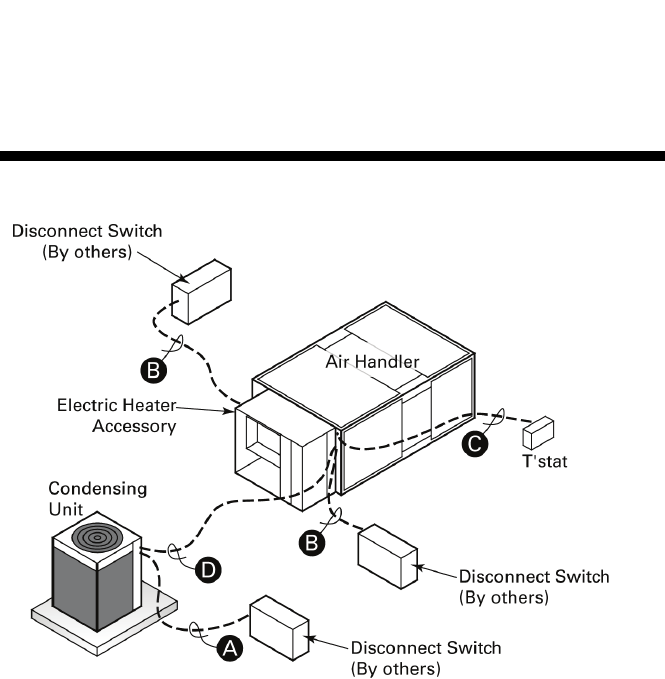 Disconnect Switch
(By others)

B

Air Handler

Electric Heater
Accessory

C

T'stat

Condensing
Unit

B

D

Disconnect Switch
(By others)

A

Disconnect Switch
(By others)