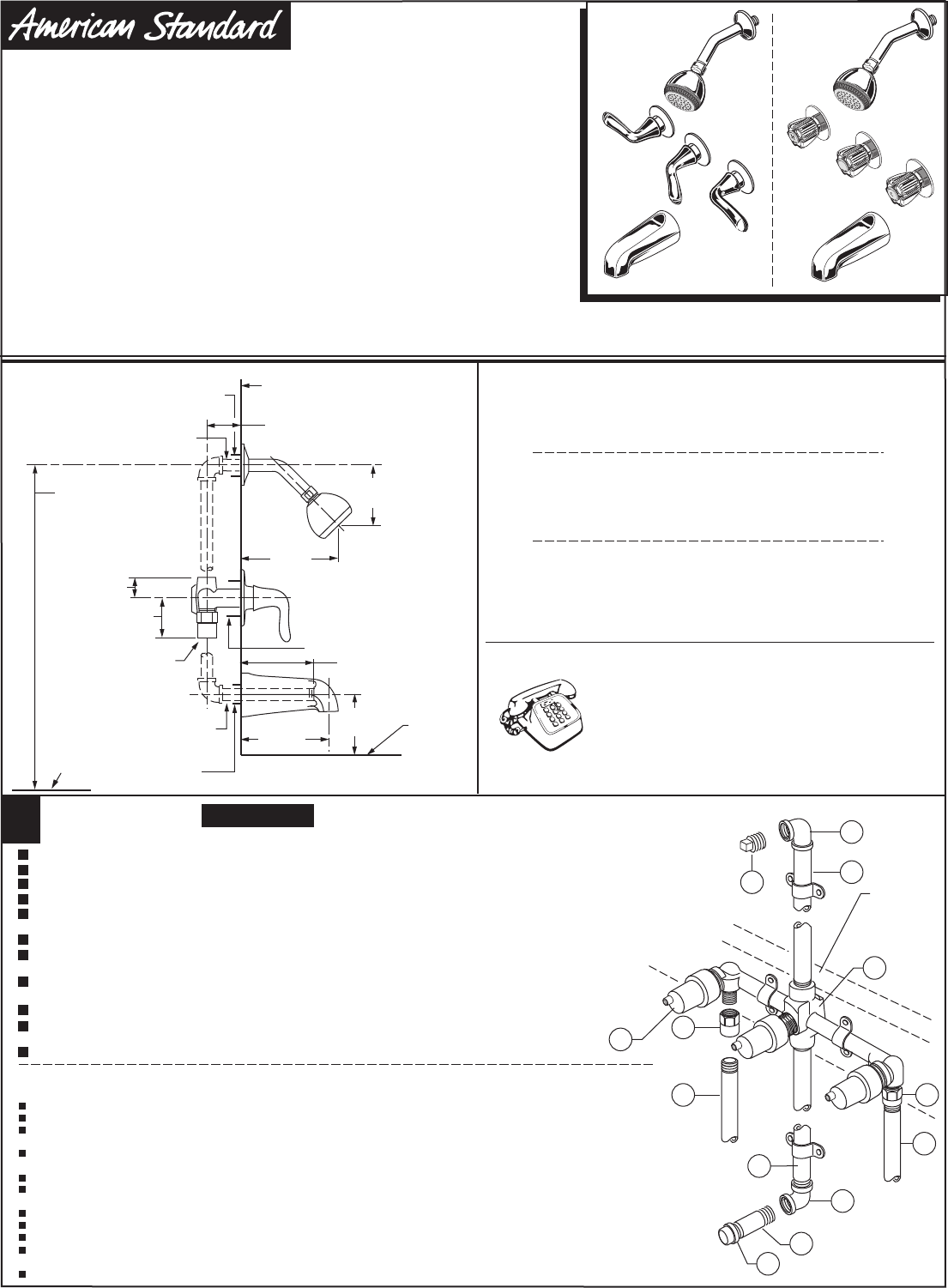 American Standard