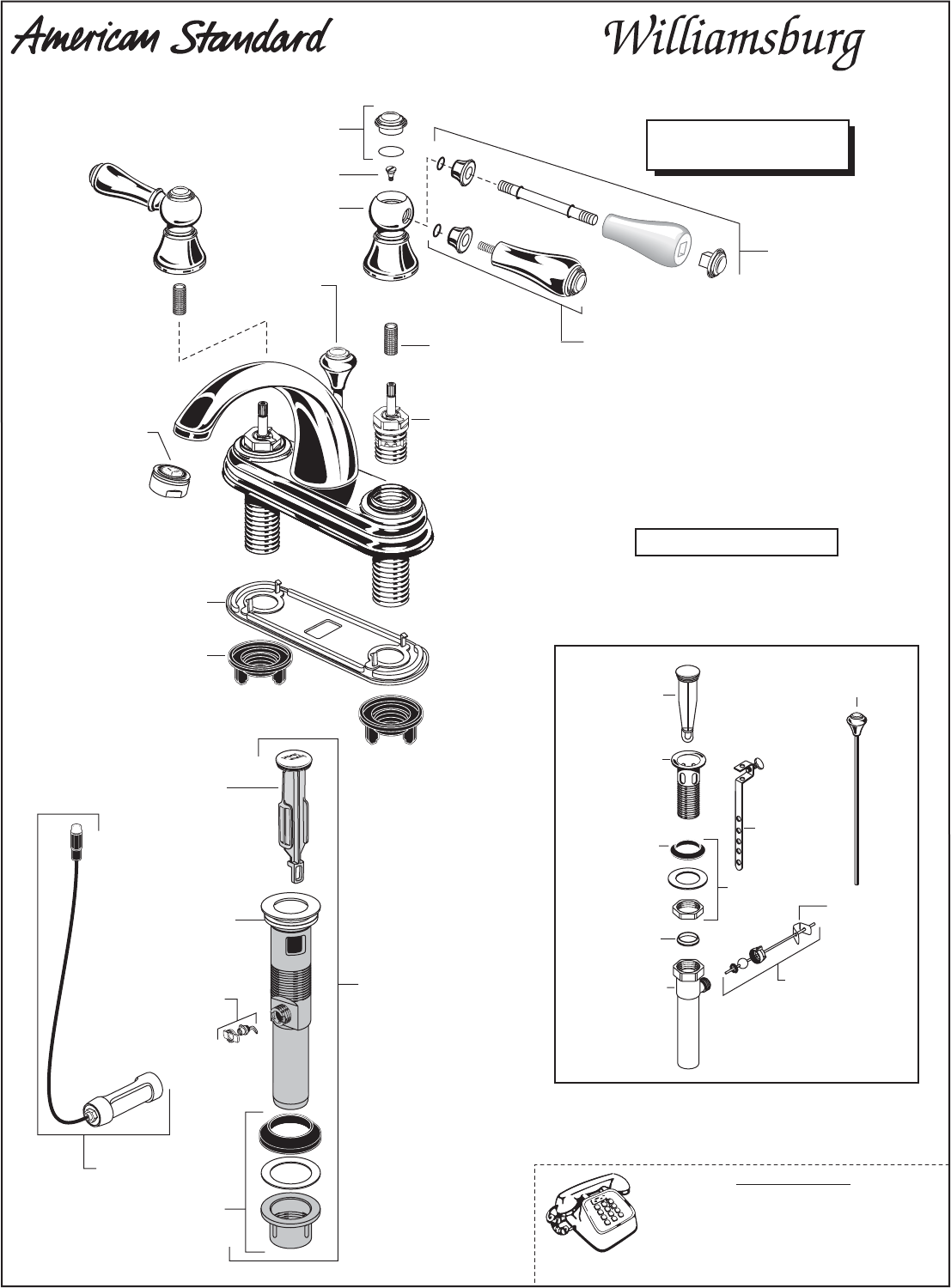 American Standard

Williamsburg