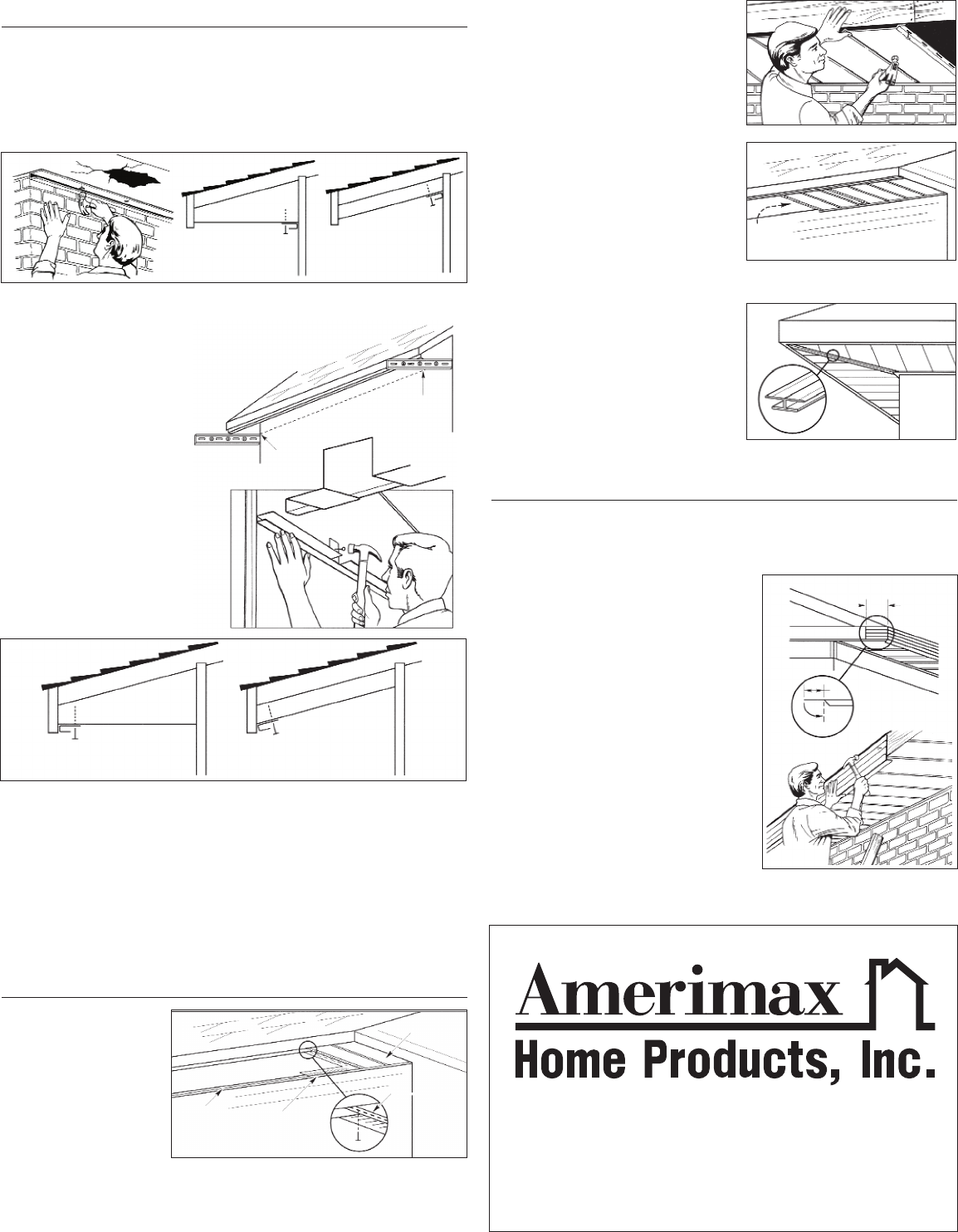 Amerimax
Home Products, Inc.