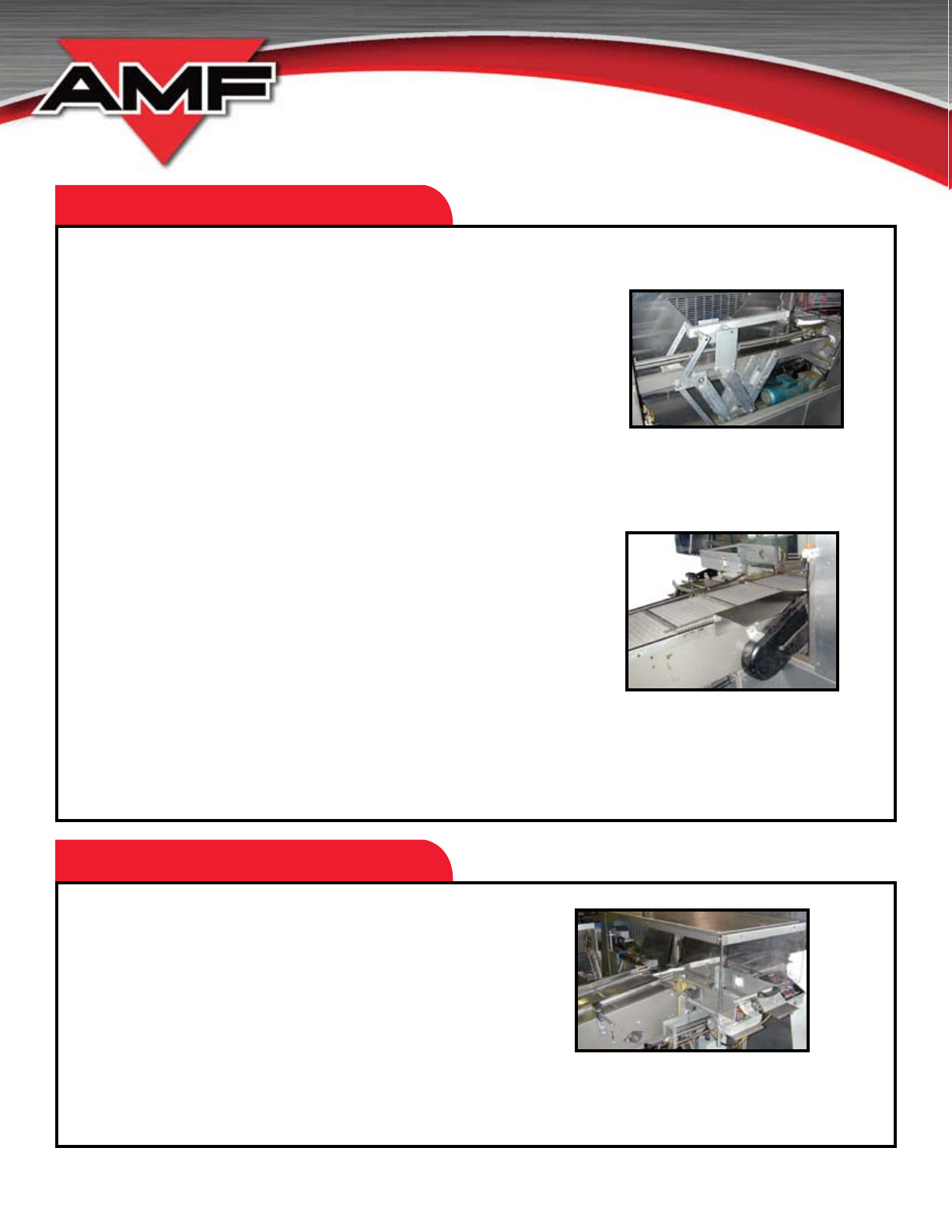 AMF